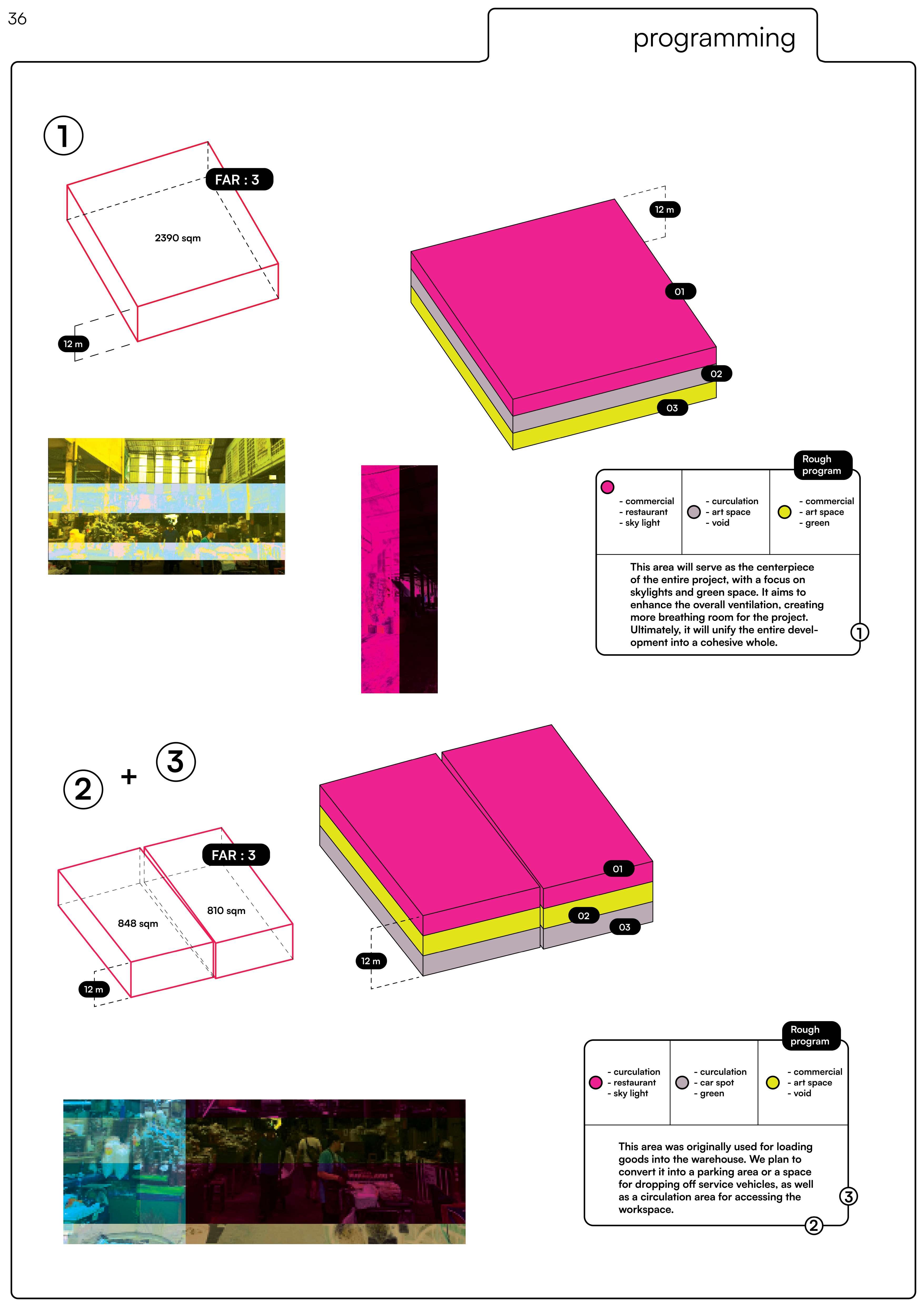 36

programming

1

FAR : 3

2390 sqm

12 m

12 m

01

02

03

Rough program

- commercial
- restaurant
- sky light

- curculation
- art space
- void

- commercial
- art space
- green

This area will serve as the centerpiece of the entire project, with a focus on skylights and green space. It aims to enhance the overall ventilation, creating more breathing room for the project. Ultimately, it will unify the entire development into a cohesive whole.

1

2 + 3

FAR : 3

848 sqm

810 sqm

12 m

01

02

03

12 m

Rough program

- curculation
- restaurant
- sky light

- curculation
- car spot
- green

- commercial
- art space
- void

This area was originally used for loading goods into the warehouse. We plan to convert it into a parking area or a space for dropping off service vehicles, as well as a circulation area for accessing the workspace.

3

2