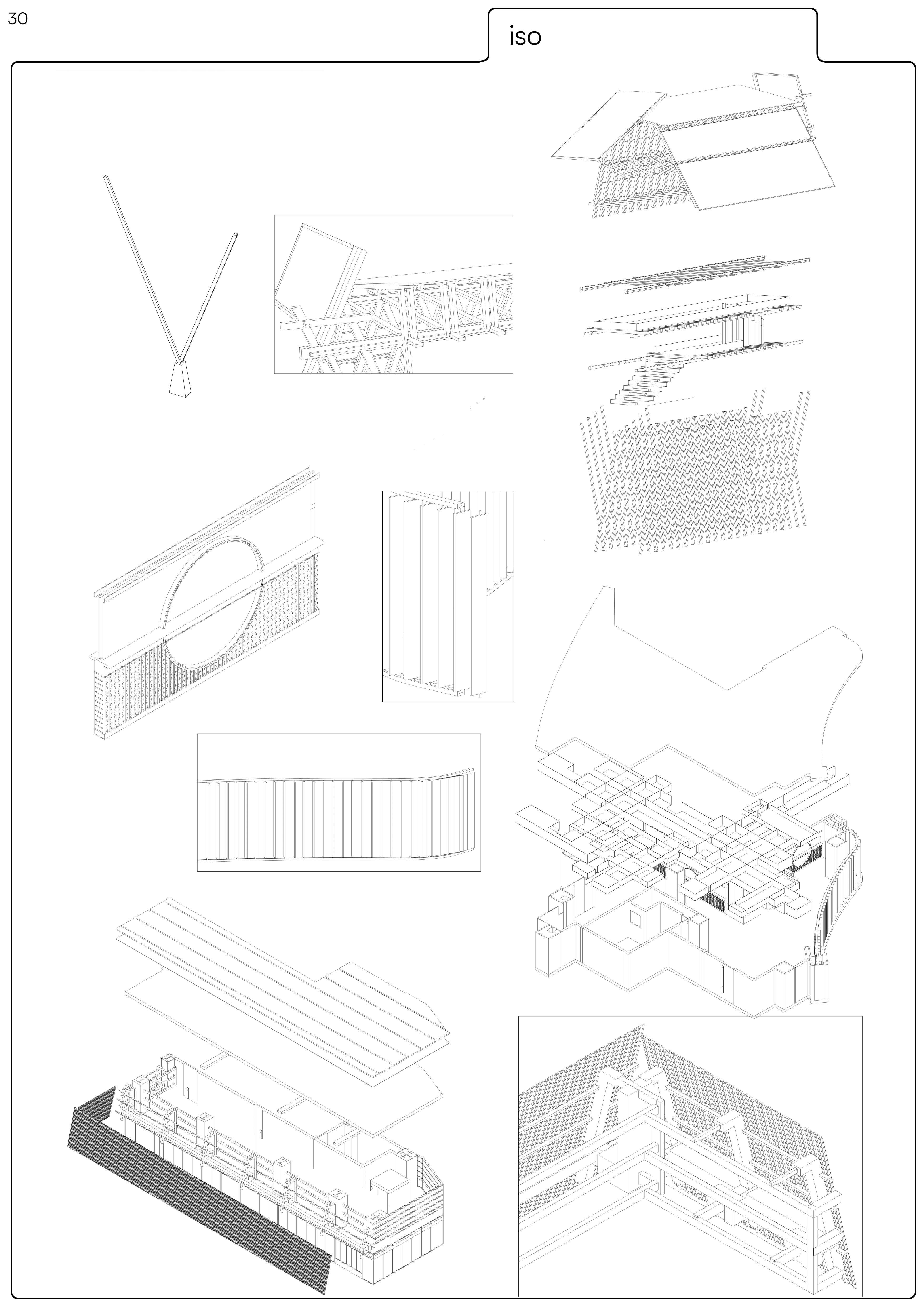 30

iso