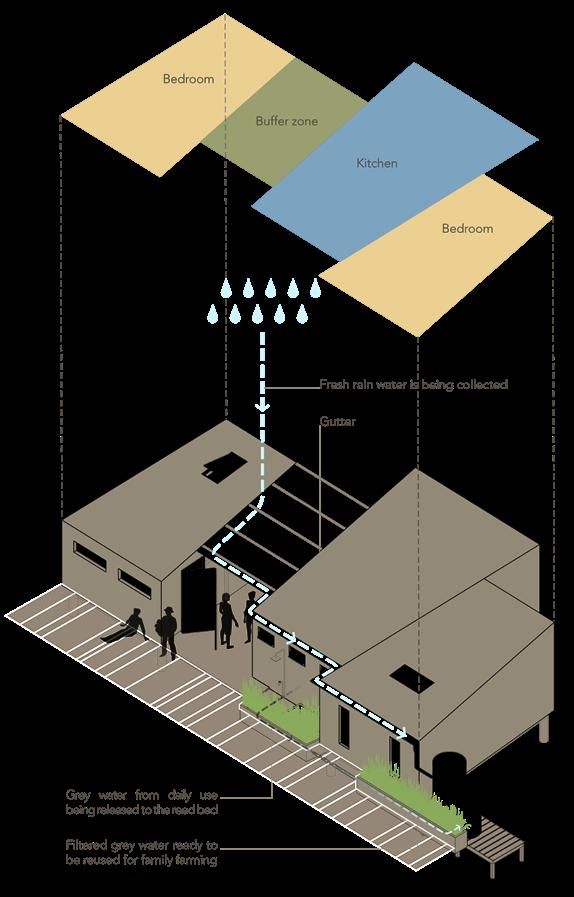 Bedroom

Buffer zone

Kitchen

Bedroom

Fresh rain water is being collected

Gutter

Grey water from daily use being released to the reed bed

Filtered grey water ready to be reused for family farming