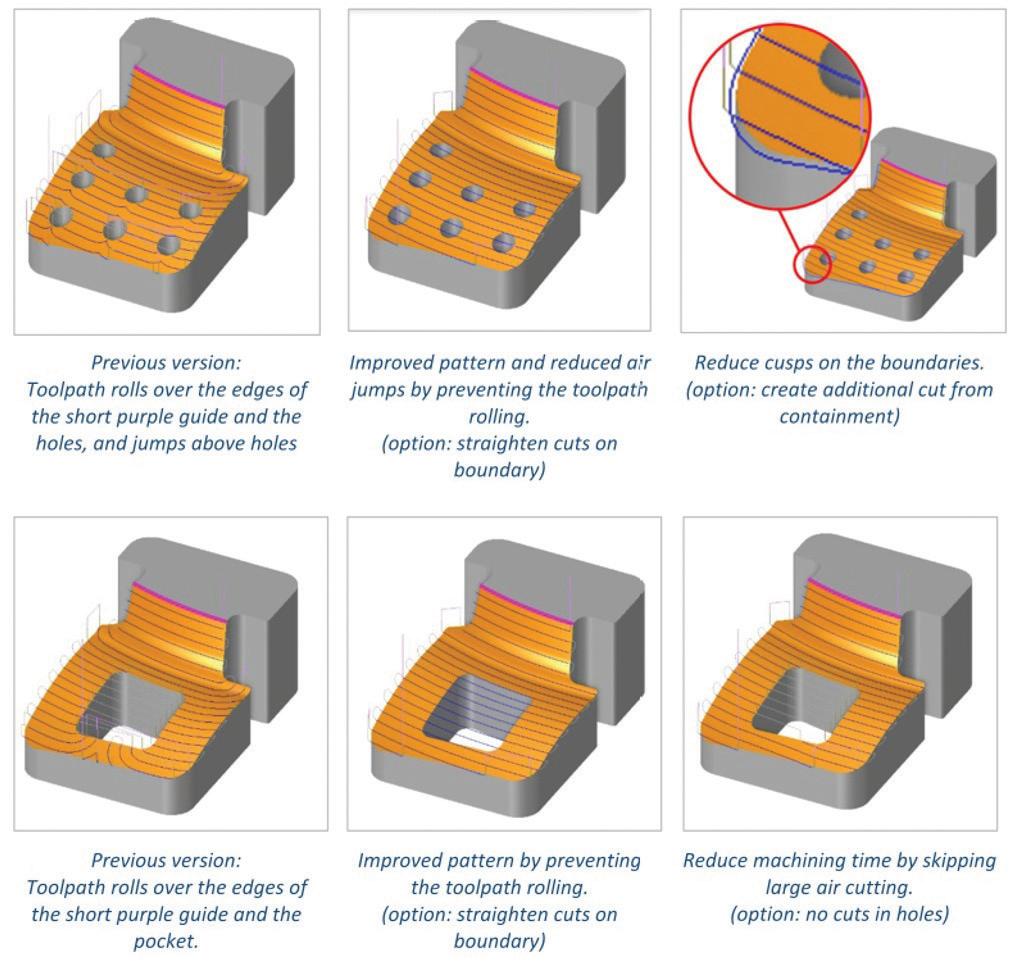 Previous version:
Toolpath rolls over the edges of the short purple guide and the holes, and jumps above holes

Improved pattern and reduced air jumps by preventing the toolpath rolling.
(option: straighten cuts on boundary)

Reduce cusps on the boundaries.
(option: create additional cut from containment)

Previous version:
Toolpath rolls over the edges of the short purple guide and the pocket.

Improved pattern by preventing the toolpath rolling.
(option: straighten cuts on boundary)

Reduce machining time by skipping large air cutting.
(option: no cuts in holes)