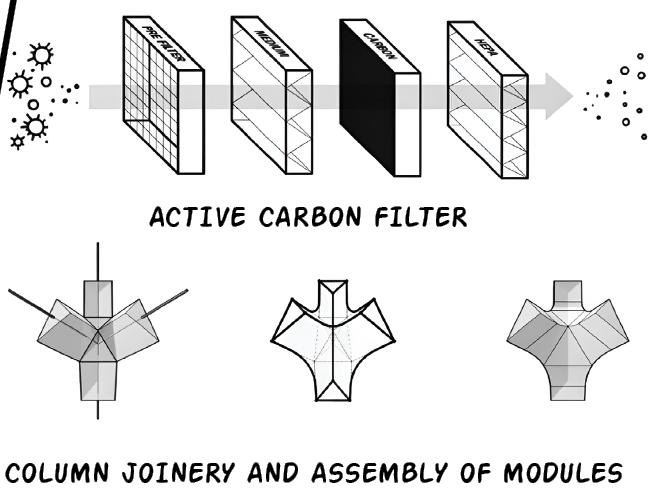 PRE FILTER
MEDIUM
CARBON
HEPA

ACTIVE CARBON FILTER

COLUMN JOINERY AND ASSEMBLY OF MODULES