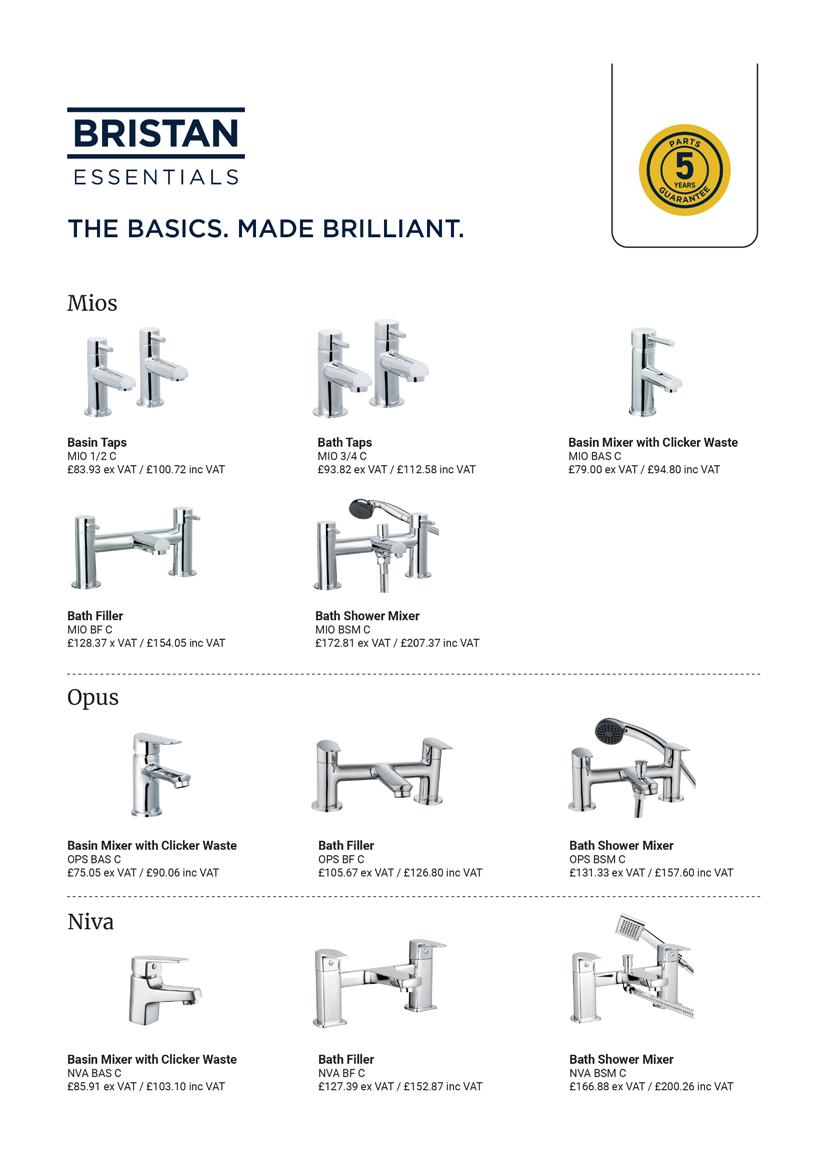 BRISTAN
ESSENTIALS

THE BASICS. MADE BRILLIANT.

PARTS
5
YEARS
GUARANTEE

Mios

Basin Taps
MIO 1/2 C
£83.93 ex VAT / £100.72 inc VAT

Bath Taps
MIO 3/4 C
£93.82 ex VAT / £112.58 inc VAT

Basin Mixer with Clicker Waste
MIO BAS C
£79.00 ex VAT / £94.80 inc VAT

Bath Filler
MIO BF C
£128.37 x VAT / £154.05 inc VAT

Bath Shower Mixer
MIO BSM C
£172.81 ex VAT / £207.37 inc VAT

Opus

Basin Mixer with Clicker Waste
OPS BAS C
£75.05 ex VAT / £90.06 inc VAT

Bath Filler
OPS BF C
£105.67 ex VAT / £126.80 inc VAT

Bath Shower Mixer
OPS BSM C
£131.33 ex VAT / £157.60 inc VAT

Niva

Basin Mixer with Clicker Waste
NVA BAS C
£85.91 ex VAT / £103.10 inc VAT

Bath Filler
NVA BF C
£127.39 ex VAT / £152.87 inc VAT

Bath Shower Mixer
NVA BSM C
£166.88 ex VAT / £200.26 inc VAT