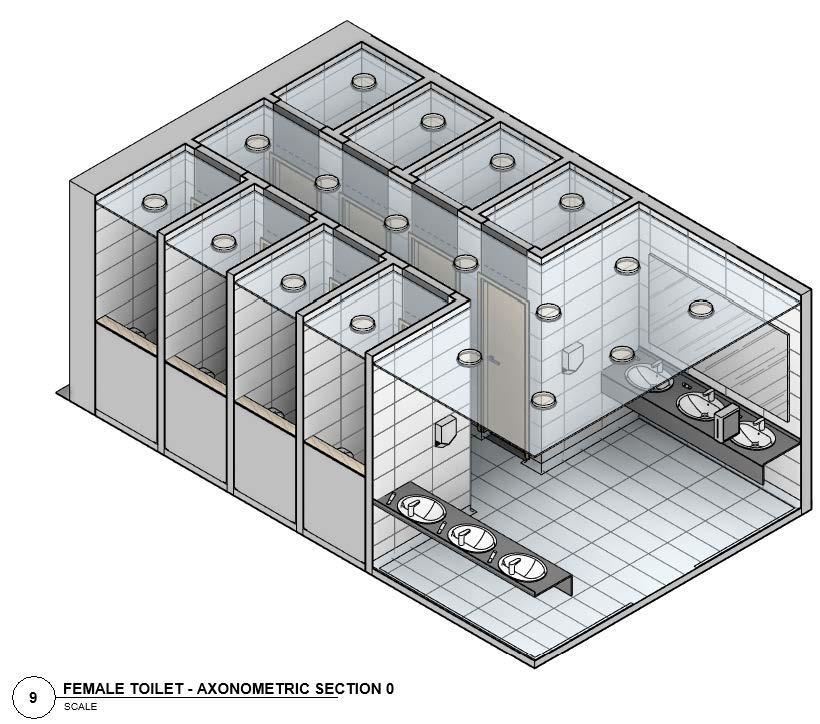 9

FEMALE TOILET - AXONOMETRIC SECTION 0

SCALE