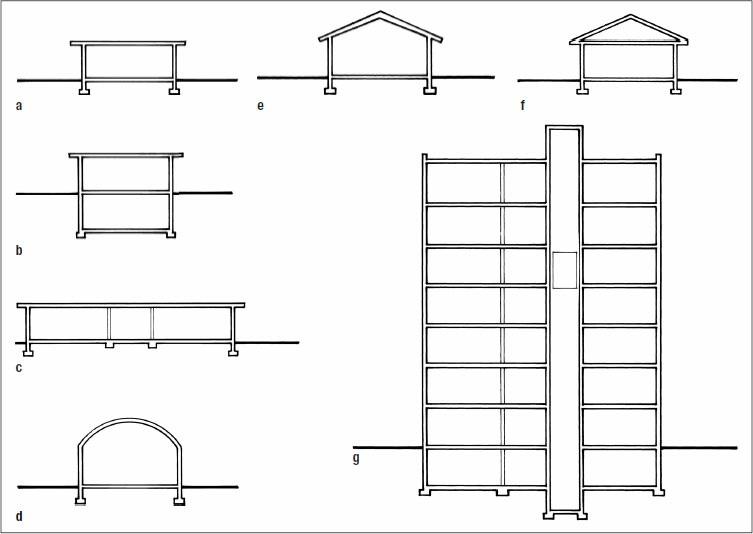 a

e

f

b

c

d

g