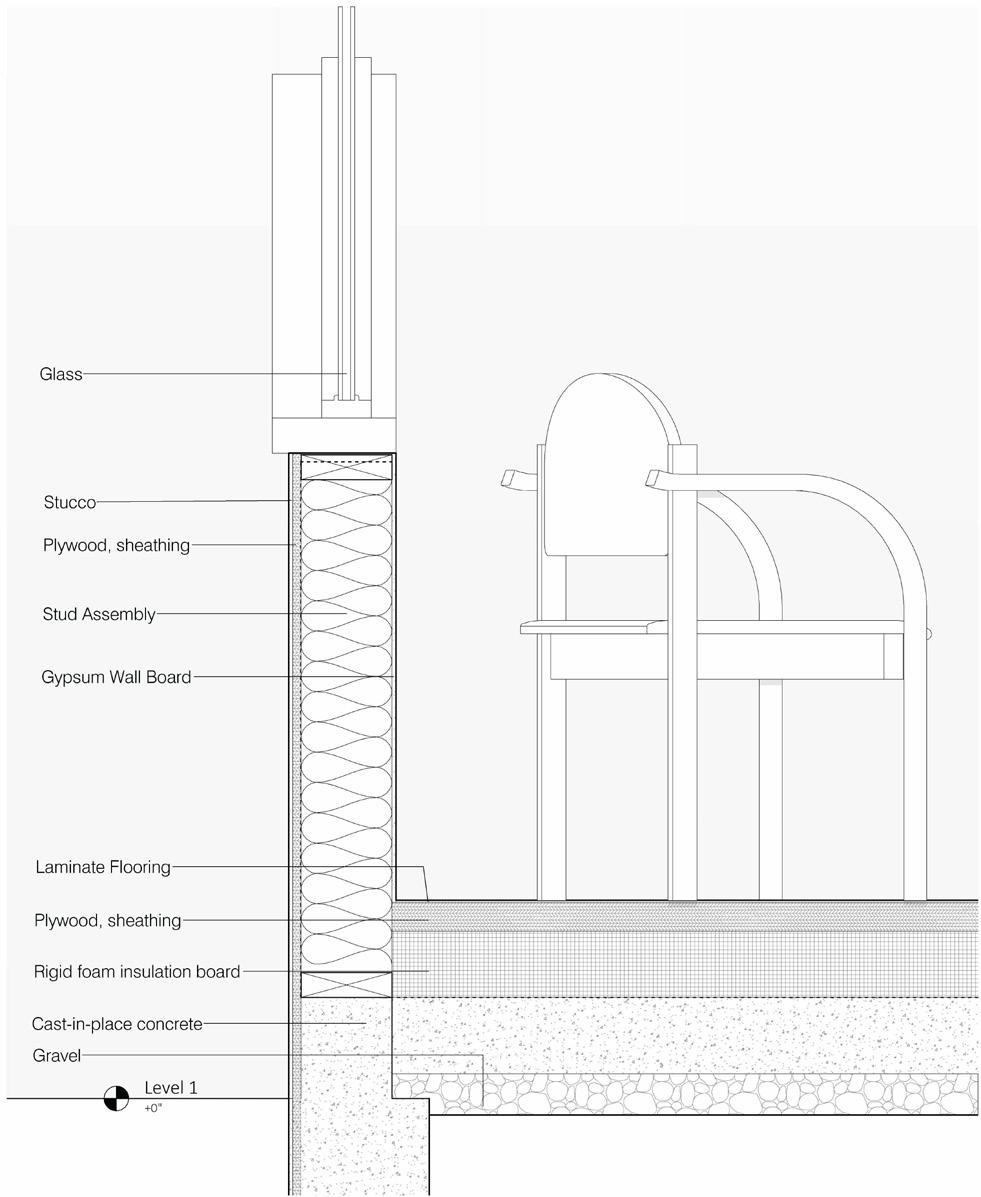 Glass

Stucco

Plywood, sheathing

Stud Assembly

Gypsum Wall Board

Laminate Flooring

Plywood, sheathing

Rigid foam insulation board

Cast-in-place concrete

Gravel

Level 1
+0"