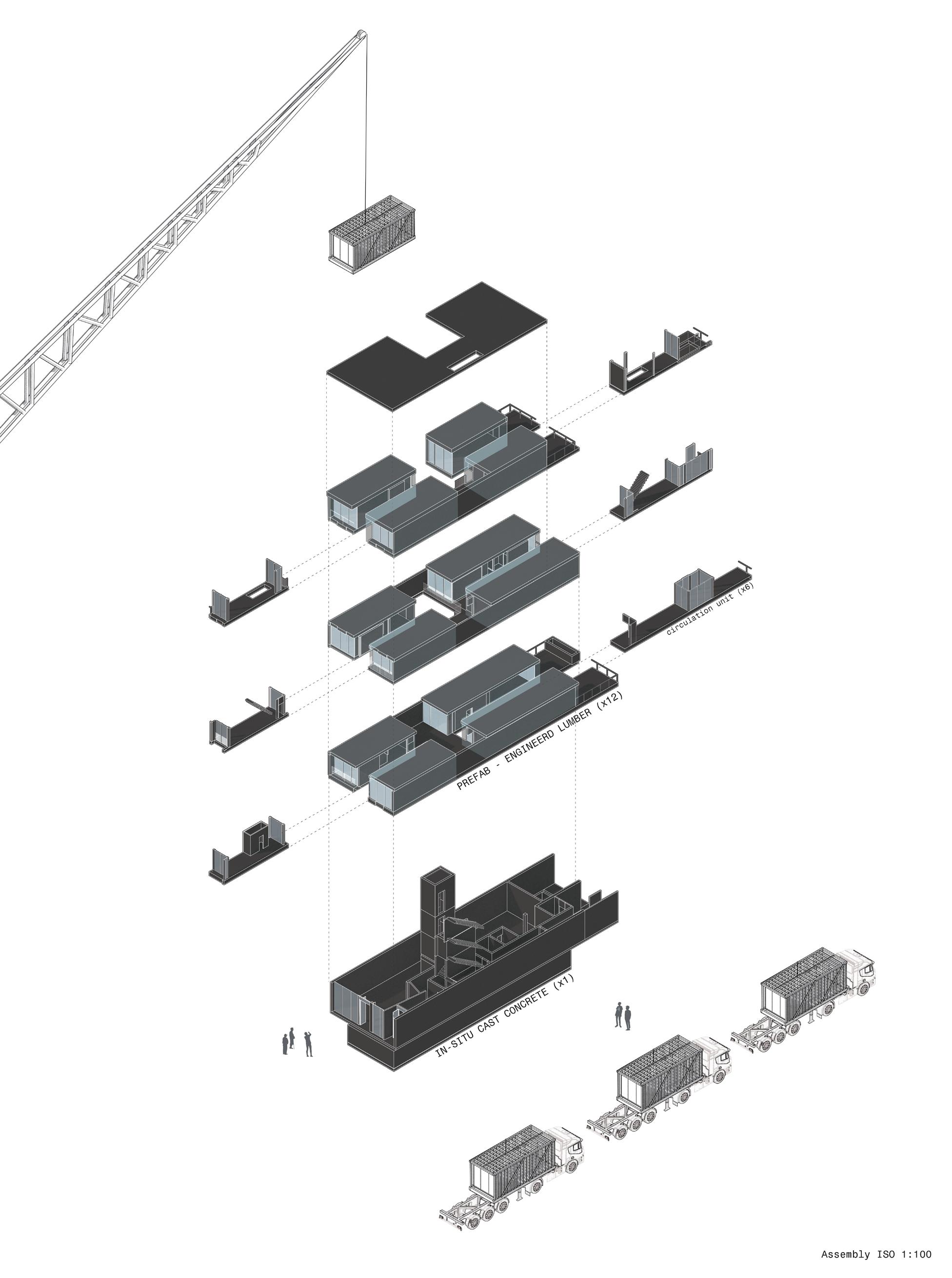 circulation unit (x6)

PREFAB - ENGINEERD LUMBER (x12)

IN-SITU CAST CONCRETE (x1)

Assembly ISO 1:100