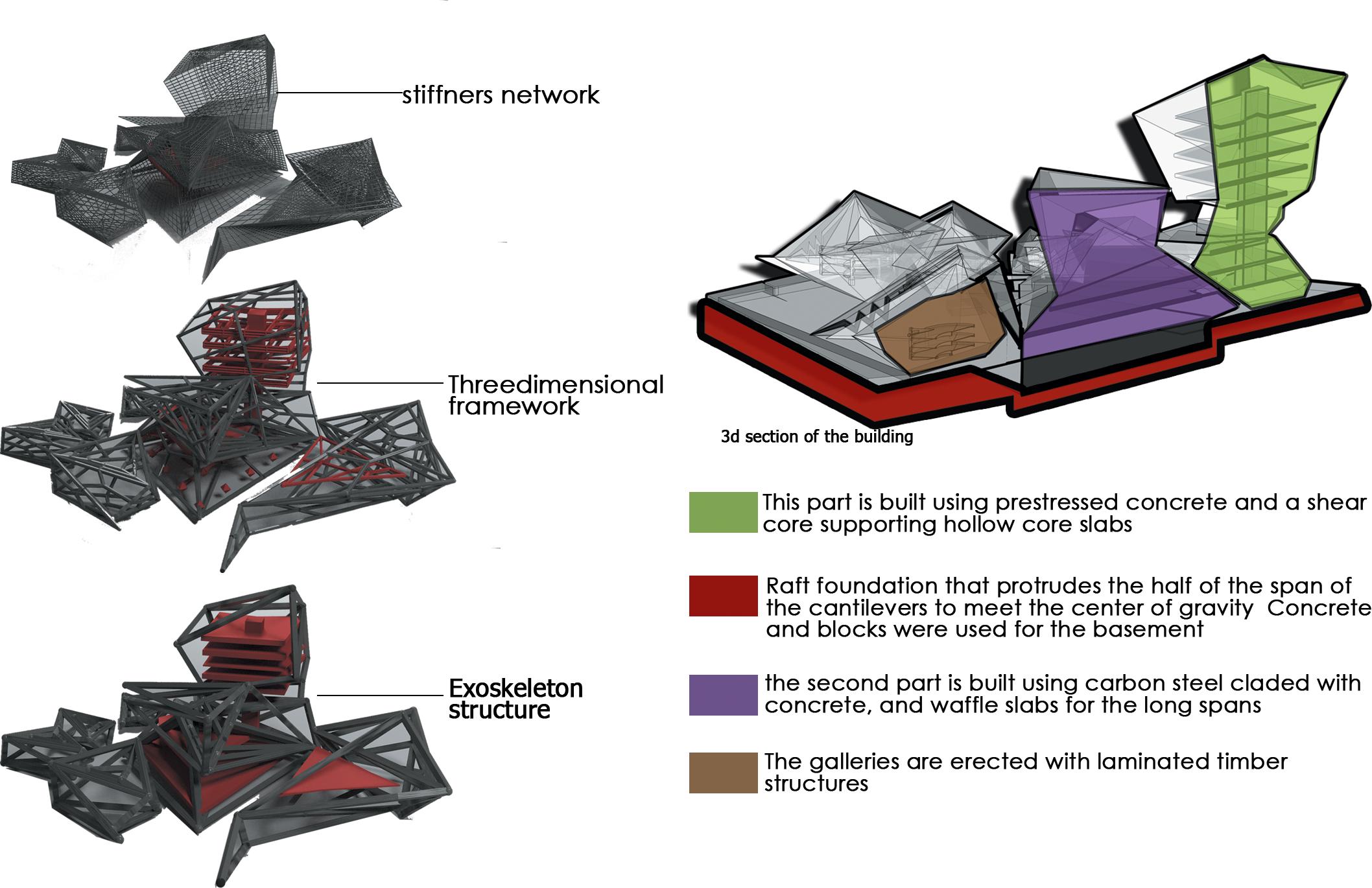 stiffners network

Threedimensional framework

Exoskeleton structure

3d section of the building

This part is built using prestressed concrete and a shear core supporting hollow core slabs

Raft foundation that protrudes the half of the span of the cantilevers to meet the center of gravity Concrete and blocks were used for the basement

the second part is built using carbon steel claded with concrete, and waffle slabs for the long spans

The galleries are erected with laminated timber structures