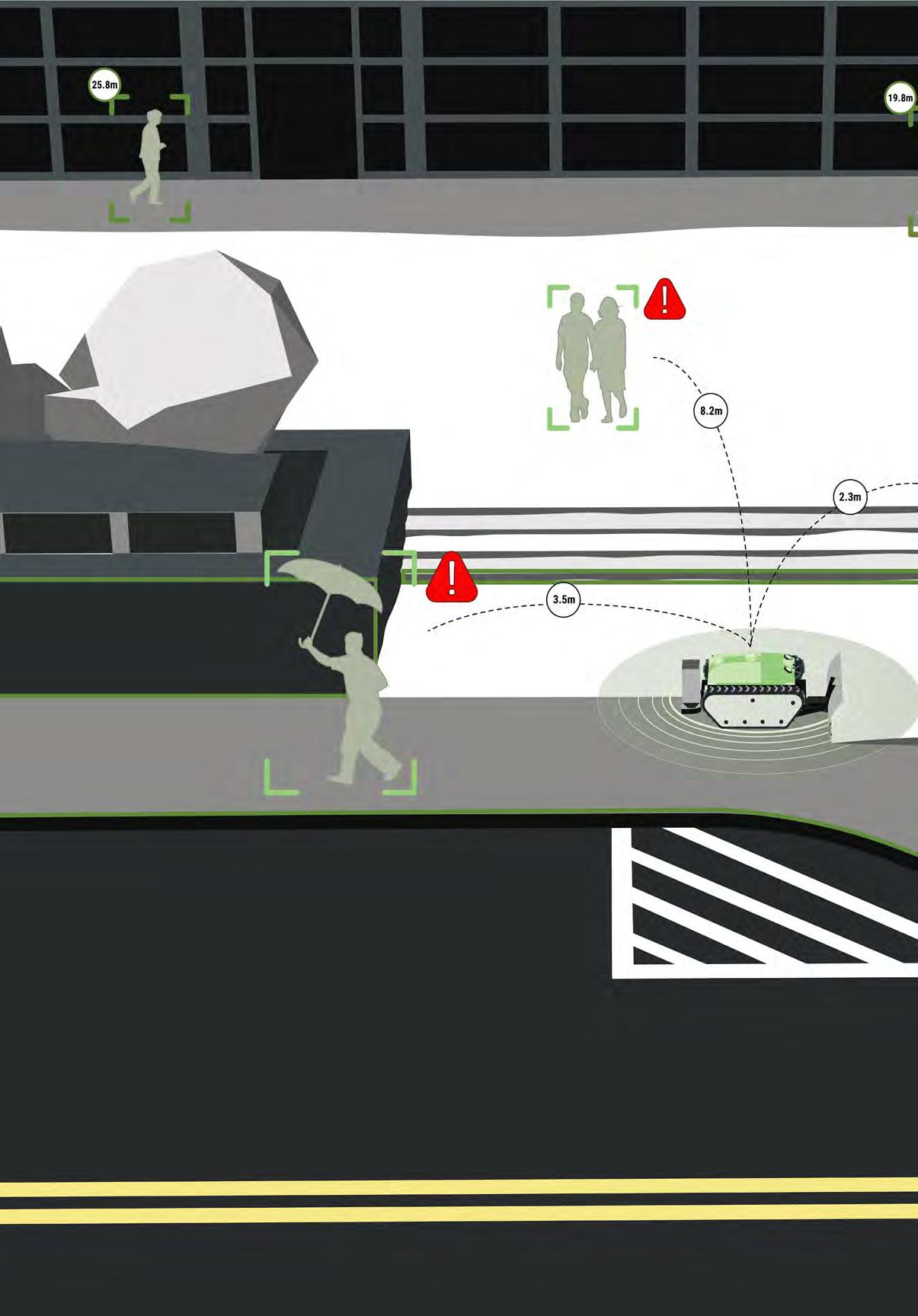 25.8m

19.8m

!

8.2m

2.3m

!

3.5m