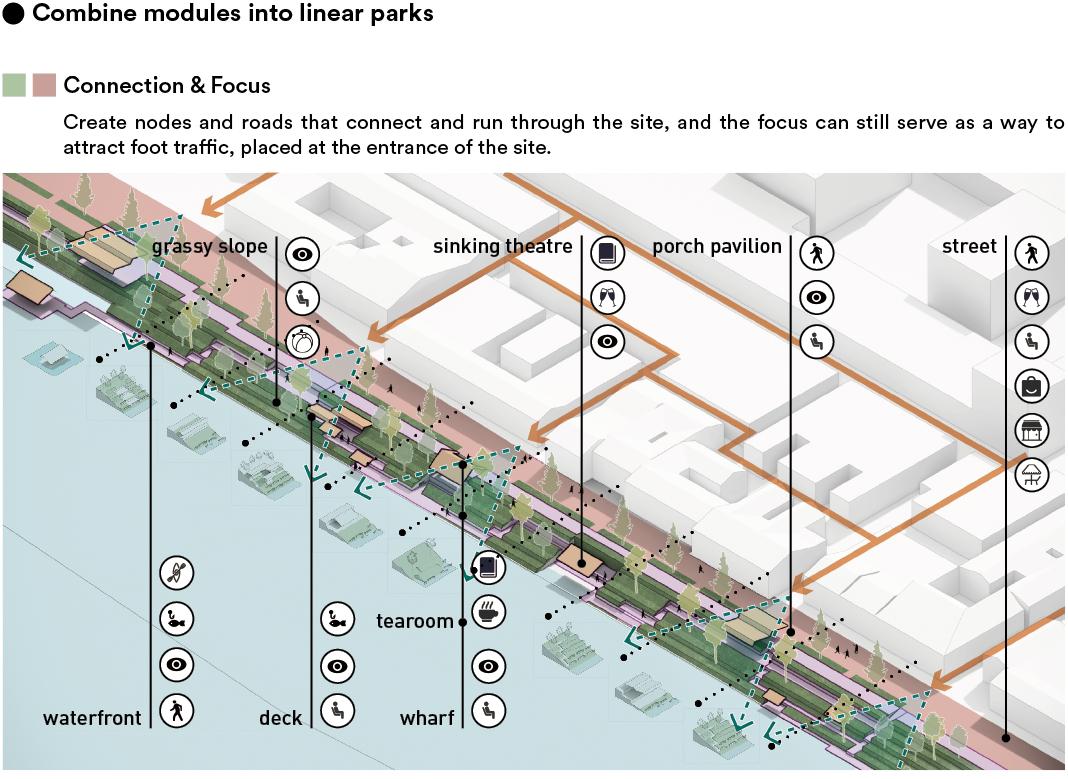 Combine modules into linear parks

Connection & Focus

Create nodes and roads that connect and run through the site, and the focus can still serve as a way to attract foot traffic, placed at the entrance of the site.

grassy slope

sinking theatre

porch pavilion

street

tearoom

waterfront

deck

wharf