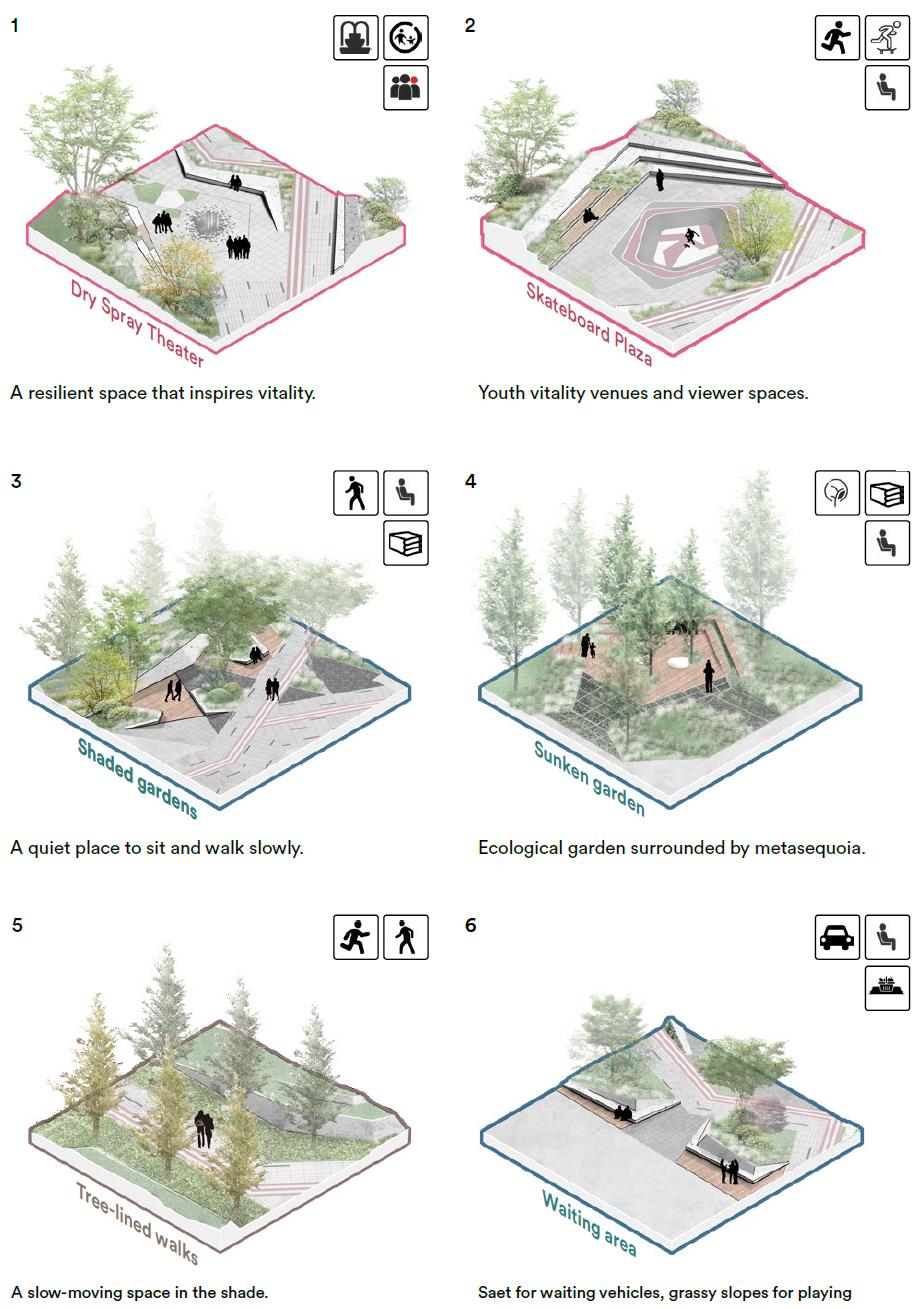 1

Dry Spray Theater

A resilient space that inspires vitality.

2

Skateboard Plaza

Youth vitality venues and viewer spaces.

3

Shaded gardens

A quiet place to sit and walk slowly.

4

Sunken garden

Ecological garden surrounded by metasequoia.

5

Tree-lined walks

A slow-moving space in the shade.

6

Waiting area

Saet for waiting vehicles, grassy slopes for playing