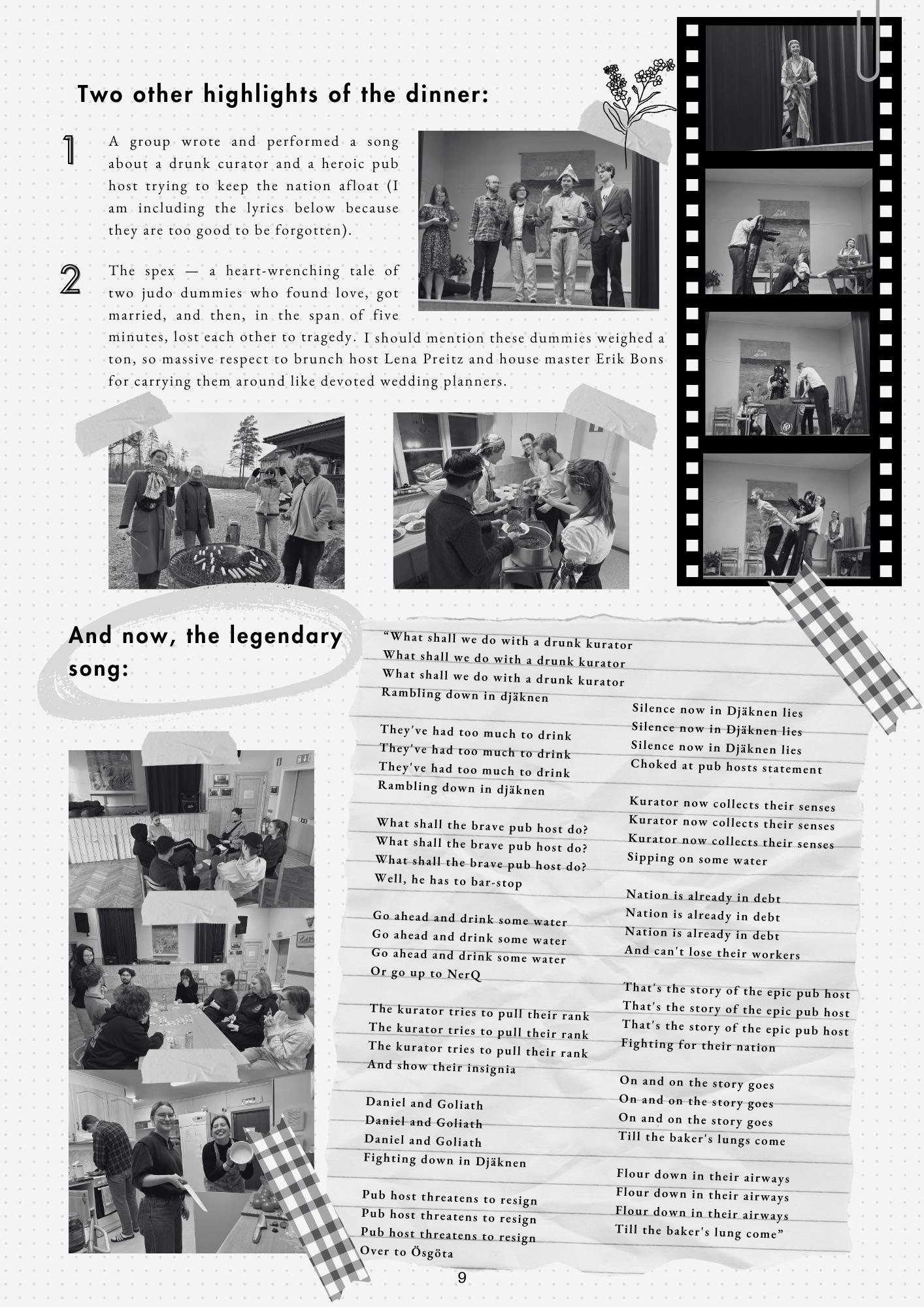 Two other highlights of the dinner:

1 A group wrote and performed a song about a drunk curator and a heroic pub host trying to keep the nation afloat (I am including the lyrics below because they are too good to be forgotten).

2 The spex — a heart-wrenching tale of two judo dummies who found love, got married, and then, in the span of five minutes, lost each other to tragedy. I should mention these dummies weighed a ton, so massive respect to brunch host Lena Preitz and house master Erik Bons for carrying them around like devoted wedding planners.

And now, the legendary song:

"What shall we do with a drunk kurator
What shall we do with a drunk kurator
What shall we do with a drunk kurator
Rambling down in djäknen

They've had too much to drink
They've had too much to drink
They've had too much to drink
Rambling down in djäknen

What shall the brave pub host do?
What shall the brave pub host do?
What shall the brave pub host do?
Well, he has to bar-stop

Go ahead and drink some water
Go ahead and drink some water
Go ahead and drink some water
Or go up to NerQ

The kurator tries to pull their rank
The kurator tries to pull their rank
The kurator tries to pull their rank
And show their insignia

Daniel and Goliath
Daniel and Goliath
Daniel and Goliath
Fighting down in Djäknen

Pub host threatens to resign
Pub host threatens to resign
Pub host threatens to resign
Over to Ösgöta

Silence now in Djäknen lies
Silence now in Djäknen lies
Silence now in Djäknen lies
Choked at pub hosts statement

Kurator now collects their senses
Kurator now collects their senses
Kurator now collects their senses
Sipping on some water

Nation is already in debt
Nation is already in debt
Nation is already in debt
And can't lose their workers

That's the story of the epic pub host
That's the story of the epic pub host
That's the story of the epic pub host
Fighting for their nation

On and on the story goes
On and on the story goes
On and on the story goes
Till the baker's lungs come

Flour down in their airways
Flour down in their airways
Flour down in their airways
Till the baker's lung come"

9