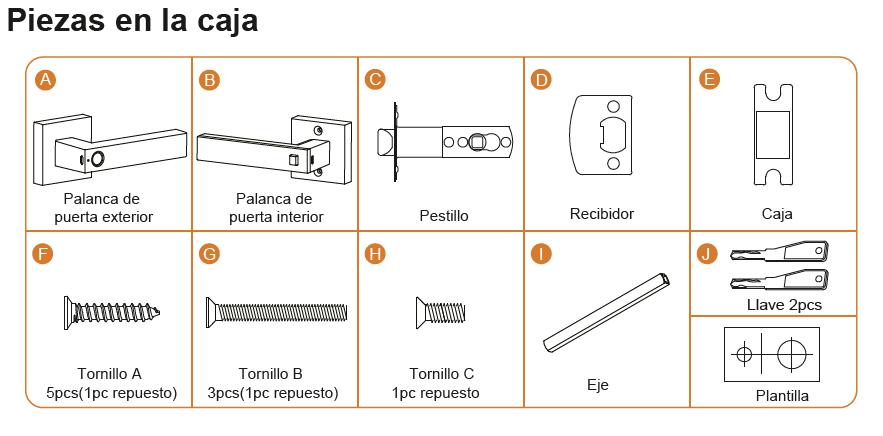 Piezas en la caja

A
Palanca de puerta exterior

B
Palanca de puerta interior

C
Pestillo

D
Recibidor

E
Caja

F
Tornillo A
5pcs(1pc repuesto)

G
Tornillo B
3pcs(1pc repuesto)

H
Tornillo C
1pc repuesto

I
Eje

J
Llave 2pcs

Plantilla