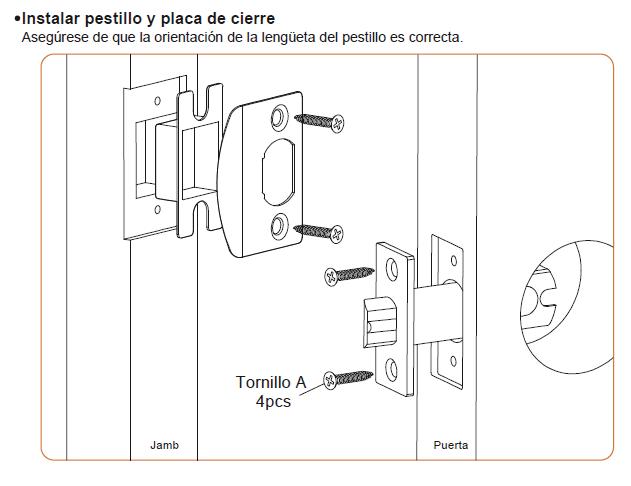 •Instalar pestillo y placa de cierre
Asegúrese de que la orientación de la lengüeta del pestillo es correcta.

Tornillo A
4pcs

Jamb

Puerta