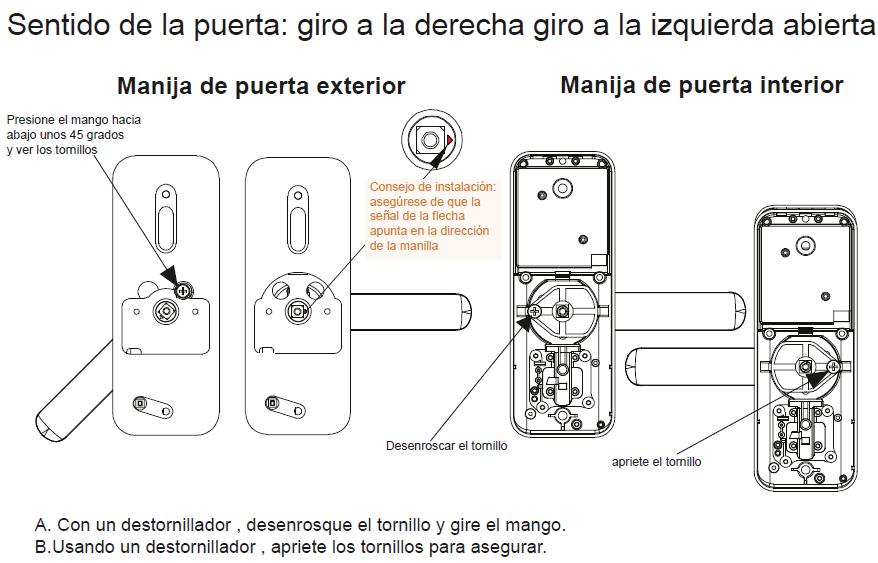 Sentido de la puerta: giro a la derecha giro a la izquierda abierta

Manija de puerta exterior

Manija de puerta interior

Presione el mango hacia abajo unos 45 grados y ver los tornillos

Consejo de instalación: asegúrese de que la señal de la flecha apunta en la dirección de la manilla

Desenroscar el tornillo

apriete el tornillo

A. Con un destornillador , desenrosque el tornillo y gire el mango.
B.Usando un destornillador , apriete los tornillos para asegurar.