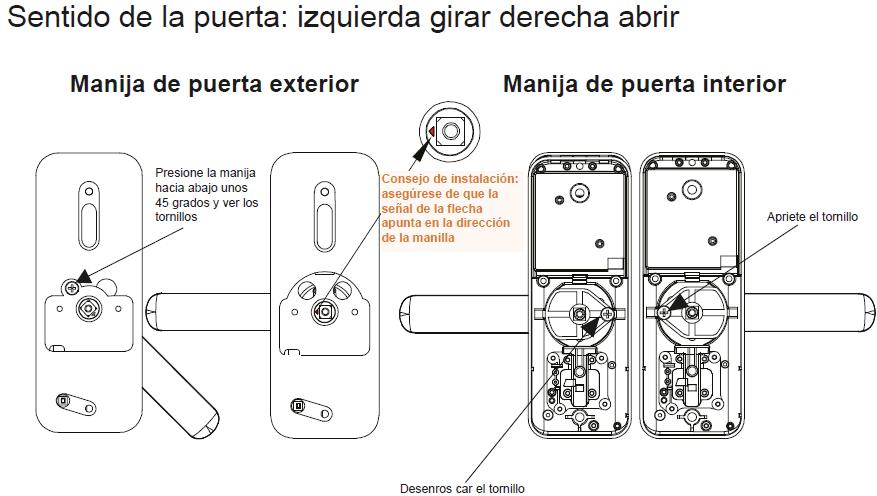 Sentido de la puerta: izquierda girar derecha abrir

Manija de puerta exterior

Manija de puerta interior

Presione la manija hacia abajo unos 45 grados y ver los tornillos

Consejo de instalación: asegúrese de que la señal de la flecha apunta en la dirección de la manilla

Apriete el tornillo

Desenros car el tornillo