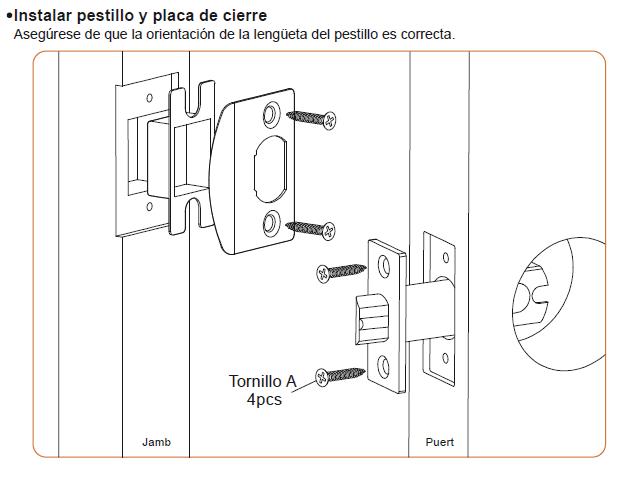 •Instalar pestillo y placa de cierre
Asegúrese de que la orientación de la lengüeta del pestillo es correcta.

Tornillo A
4pcs

Jamb

Puert