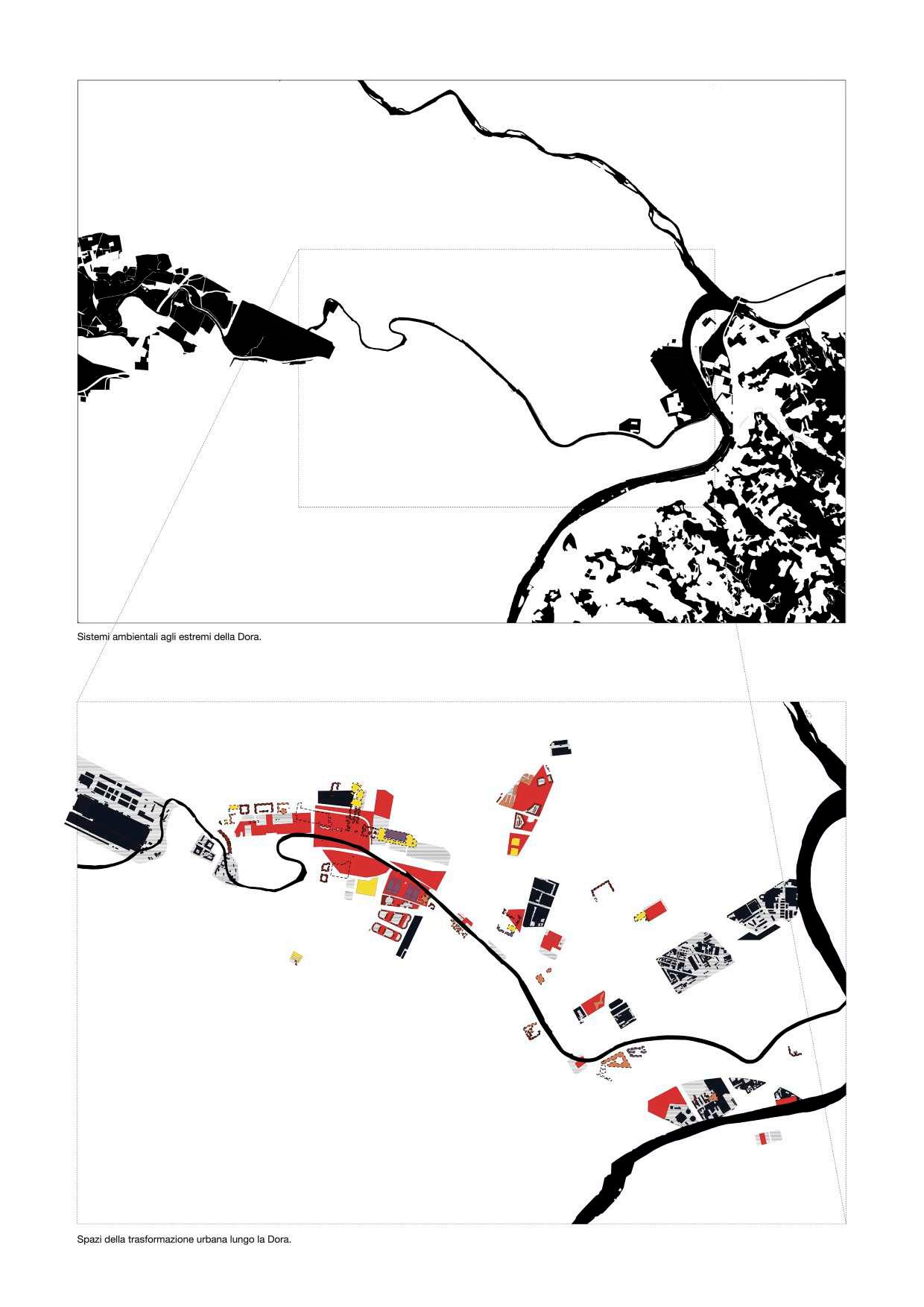 Sistemi ambientali agli estremi della Dora.

Spazi della trasformazione urbana lungo la Dora.