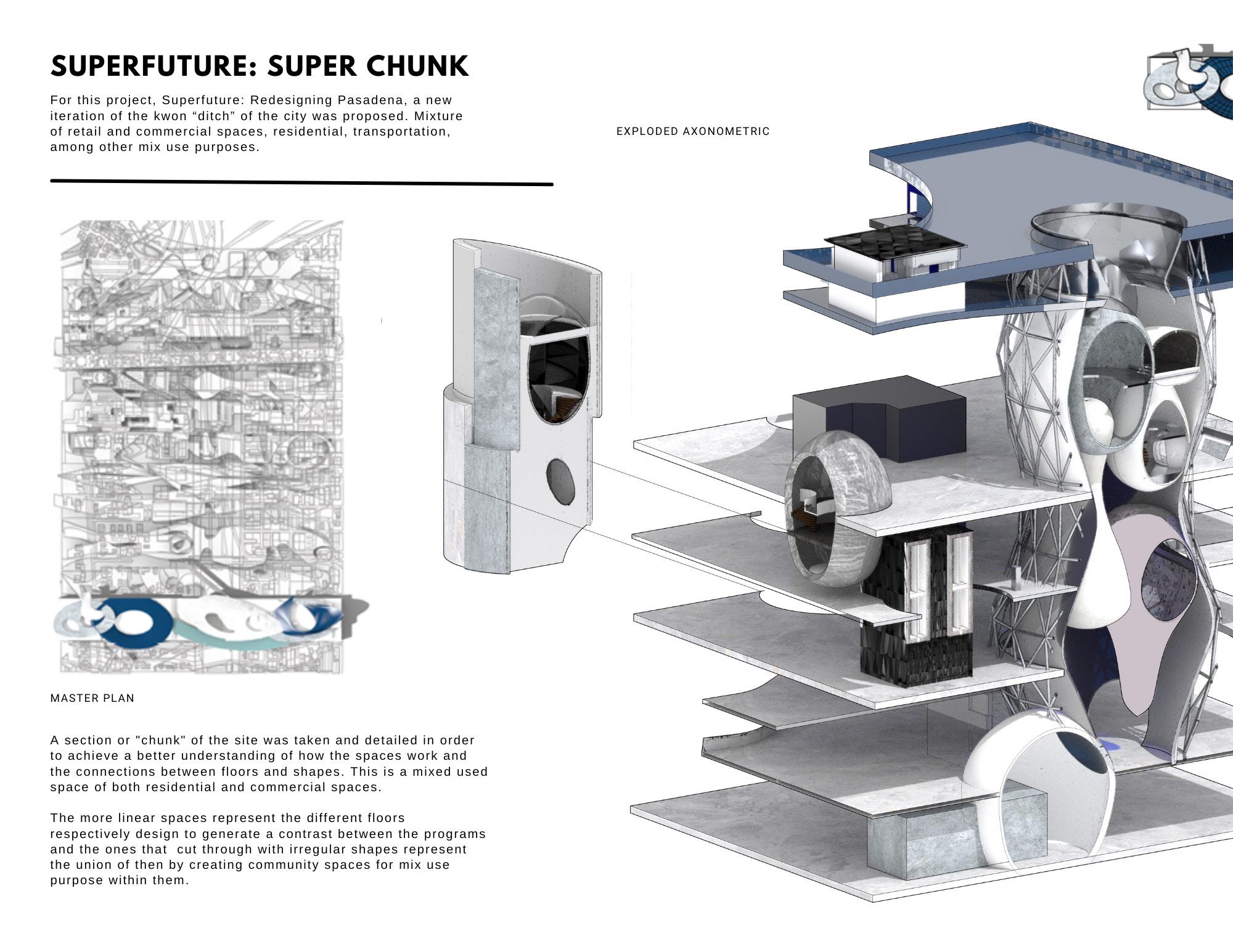 SUPERFUTURE: SUPER CHUNK

For this project, Superfuture: Redesigning Pasadena, a new iteration of the kwon “ditch” of the city was proposed. Mixture of retail and commercial spaces, residential, transportation, among other mix use purposes.

EXPLODED AXONOMETRIC

MASTER PLAN

A section or "chunk" of the site was taken and detailed in order to achieve a better understanding of how the spaces work and the connections between floors and shapes. This is a mixed used space of both residential and commercial spaces.

The more linear spaces represent the different floors respectively design to generate a contrast between the programs and the ones that cut through with irregular shapes represent the union of then by creating community spaces for mix use purpose within them.