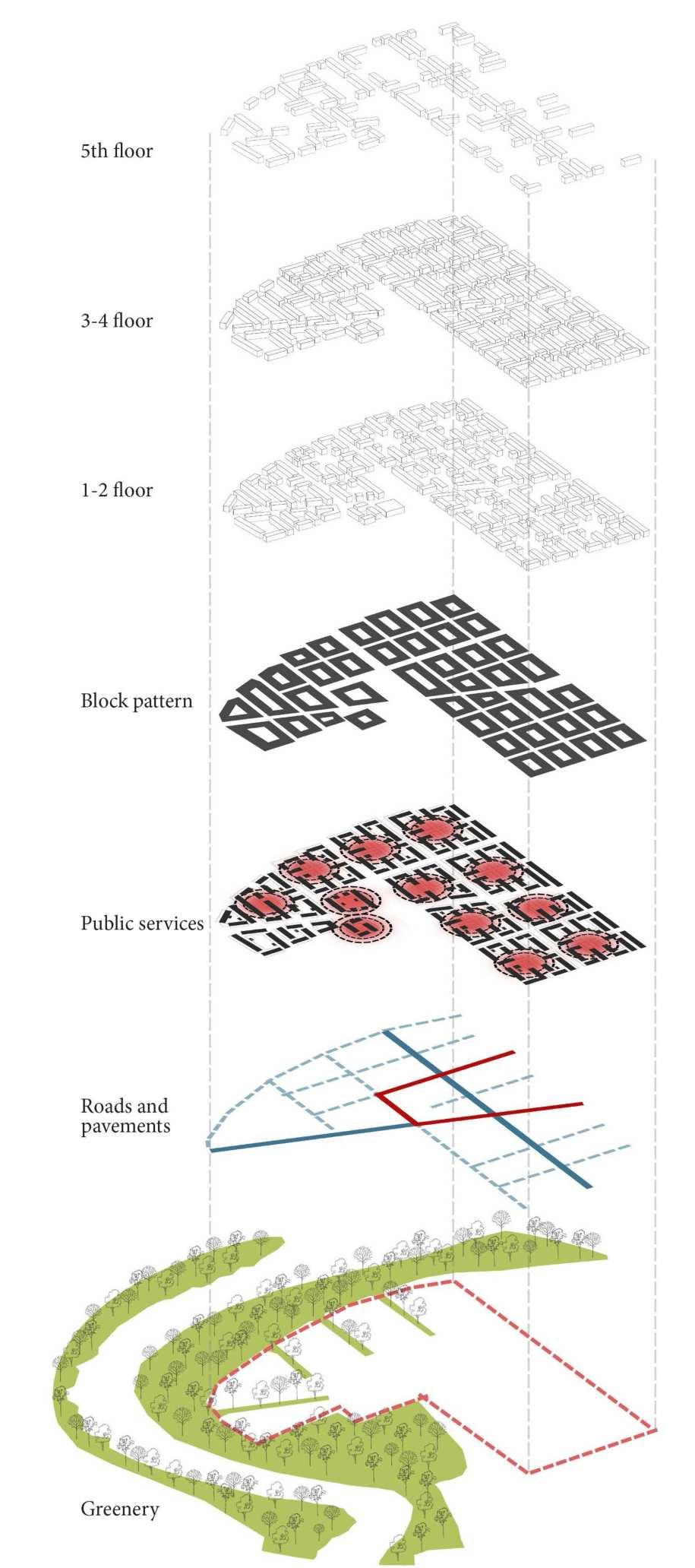 5th floor

3-4 floor

1-2 floor

Block pattern

Public services

Roads and pavements

Greenery