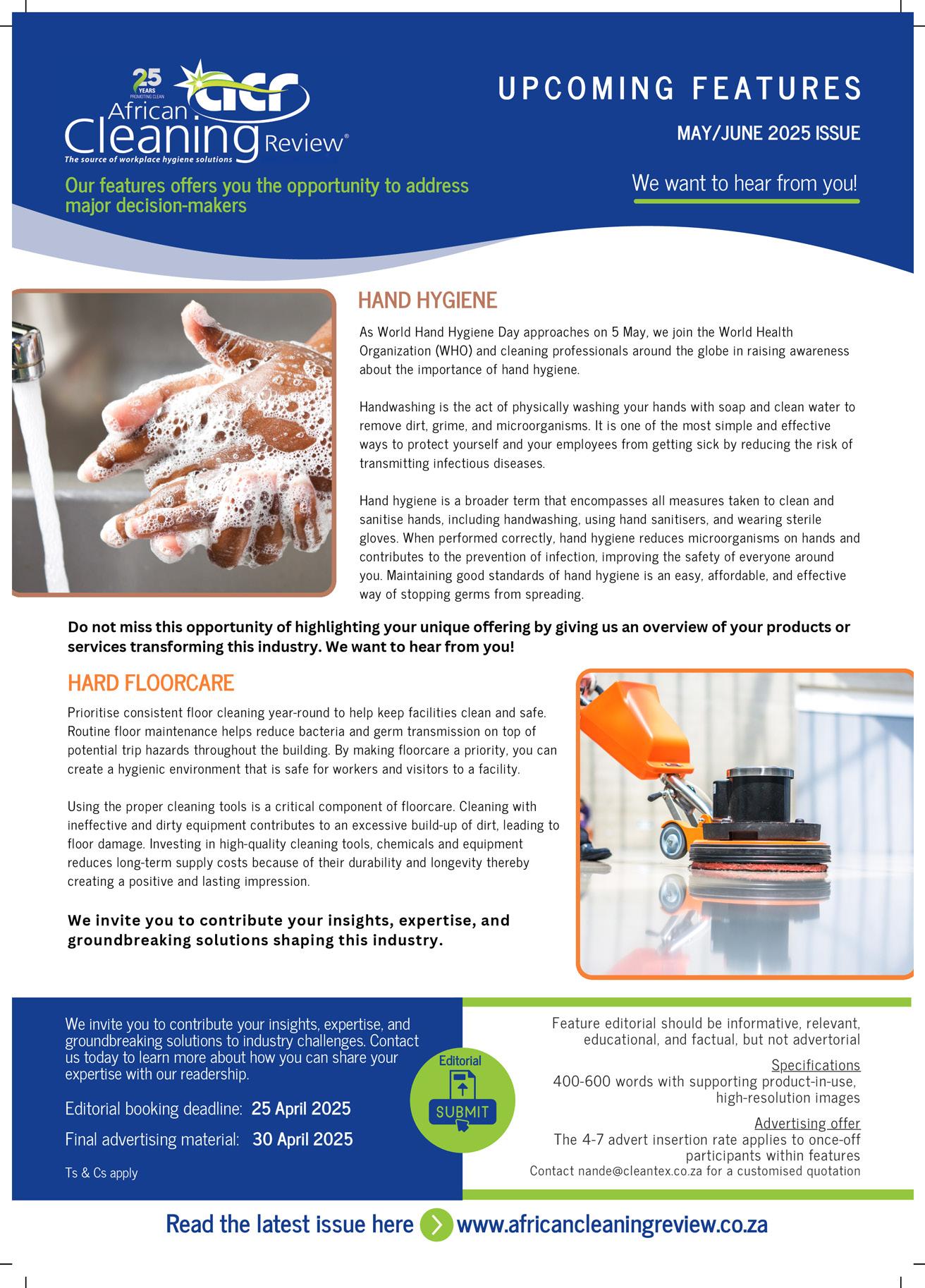 25 YEARS PROMOTING CLEAN

acr

African Cleaning Review®

The source of workplace hygiene solutions

Our features offers you the opportunity to address major decision-makers

UPCOMING FEATURES

MAY/JUNE 2025 ISSUE

We want to hear from you!

HAND HYGIENE

As World Hand Hygiene Day approaches on 5 May, we join the World Health Organization (WHO) and cleaning professionals around the globe in raising awareness about the importance of hand hygiene.

Handwashing is the act of physically washing your hands with soap and clean water to remove dirt, grime, and microorganisms. It is one of the most simple and effective ways to protect yourself and your employees from getting sick by reducing the risk of transmitting infectious diseases.

Hand hygiene is a broader term that encompasses all measures taken to clean and sanitise hands, including handwashing, using hand sanitisers, and wearing sterile gloves. When performed correctly, hand hygiene reduces microorganisms on hands and contributes to the prevention of infection, improving the safety of everyone around you. Maintaining good standards of hand hygiene is an easy, affordable, and effective way of stopping germs from spreading.

Do not miss this opportunity of highlighting your unique offering by giving us an overview of your products or services transforming this industry. We want to hear from you!

HARD FLOORCARE

Prioritise consistent floor cleaning year-round to help keep facilities clean and safe. Routine floor maintenance helps reduce bacteria and germ transmission on top of potential trip hazards throughout the building. By making floorcare a priority, you can create a hygienic environment that is safe for workers and visitors to a facility.

Using the proper cleaning tools is a critical component of floorcare. Cleaning with ineffective and dirty equipment contributes to an excessive build-up of dirt, leading to floor damage. Investing in high-quality cleaning tools, chemicals and equipment reduces long-term supply costs because of their durability and longevity thereby creating a positive and lasting impression.

We invite you to contribute your insights, expertise, and groundbreaking solutions shaping this industry.

We invite you to contribute your insights, expertise, and groundbreaking solutions to industry challenges. Contact us today to learn more about how you can share your expertise with our readership.

Editorial booking deadline: 25 April 2025

Final advertising material: 30 April 2025

Ts & Cs apply

Editorial

SUBMIT

Feature editorial should be informative, relevant, educational, and factual, but not advertorial

Specifications
400-600 words with supporting product-in-use, high-resolution images

Advertising offer
The 4-7 advert insertion rate applies to once-off participants within features
Contact nande@cleantex.co.za for a customised quotation

Read the latest issue here www.africancleaningreview.co.za