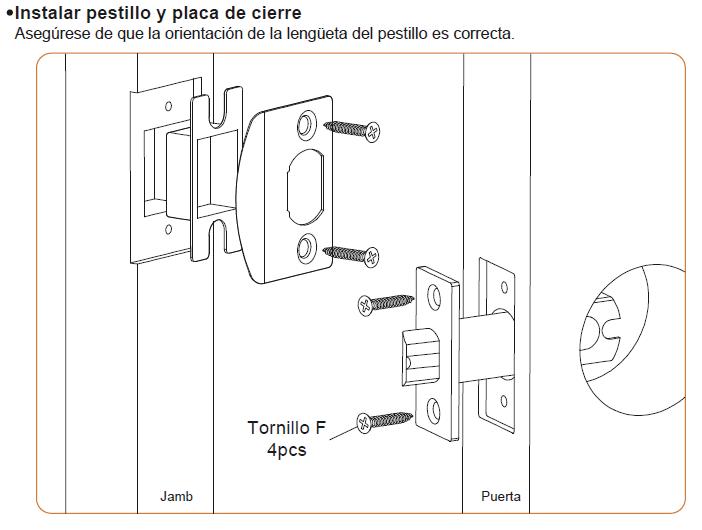 •Instalar pestillo y placa de cierre
Asegúrese de que la orientación de la lengüeta del pestillo es correcta.

Tornillo F
4pcs

Jamb

Puerta