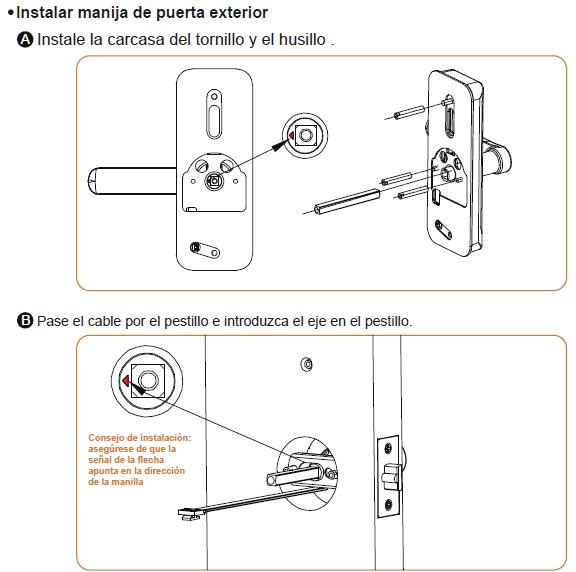 •Instalar manija de puerta exterior

A Instale la carcasa del tornillo y el husillo .

B Pase el cable por el pestillo e introduzca el eje en el pestillo.

Consejo de instalación: asegúrese de que la señal de la flecha apunta en la dirección de la manilla