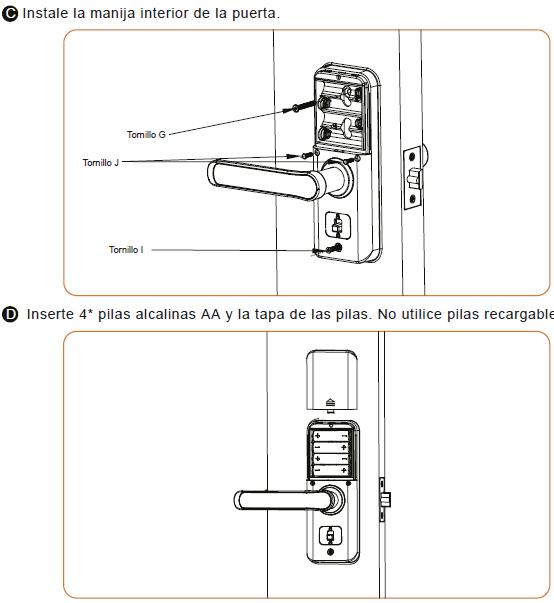 C Instale la manija interior de la puerta.

Tornillo G

Tornillo J

Tornillo I

D Inserte 4* pilas alcalinas AA y la tapa de las pilas. No utilice pilas recargable