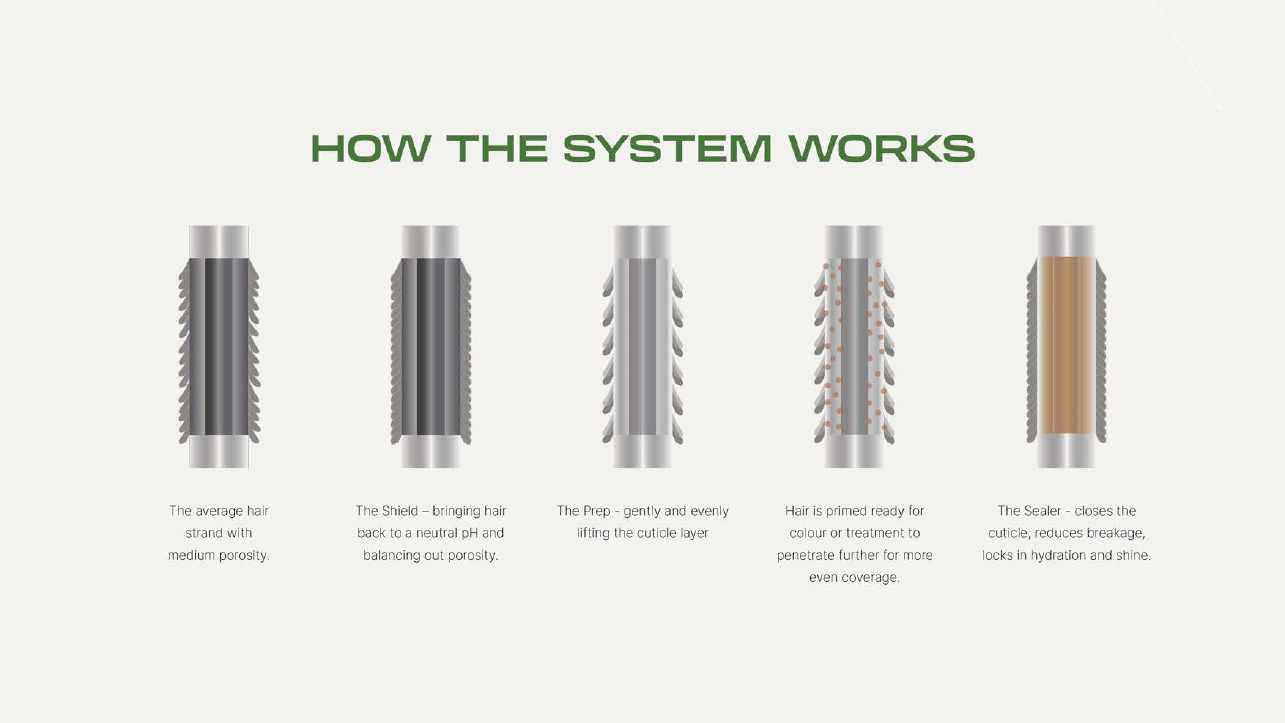 HOW THE SYSTEM WORKS

The average hair strand with medium porosity.

The Shield – bringing hair back to a neutral pH and balancing out porosity.

The Prep - gently and evenly lifting the cuticle layer

Hair is primed ready for colour or treatment to penetrate further for more even coverage.

The Sealer - closes the cuticle, reduces breakage, locks in hydration and shine.