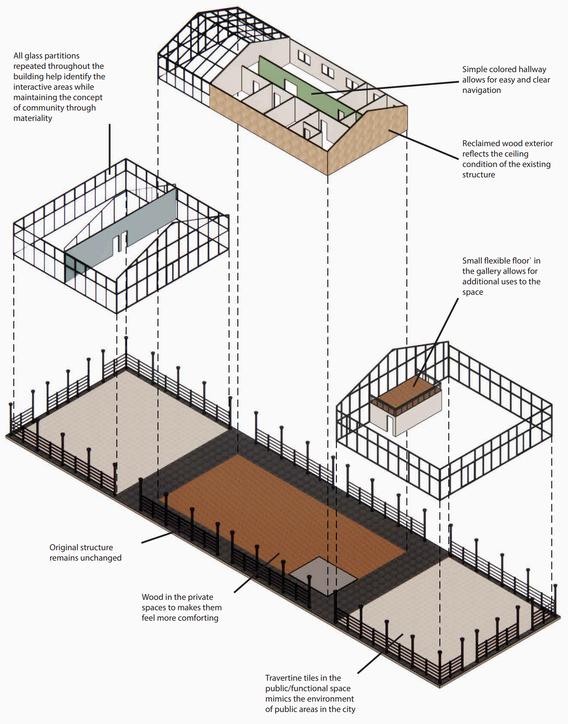 All glass partitions repeated throughout the building help identify the interactive areas while maintaining the concept of community through materiality

Simple colored hallway allows for easy and clear navigation

Reclaimed wood exterior reflects the ceiling condition of the existing structure

Small flexible floor' in the gallery allows for additional uses to the space

Original structure remains unchanged

Wood in the private spaces to makes them feel more comforting

Travertine tiles in the public/functional space mimics the environment of public areas in the city