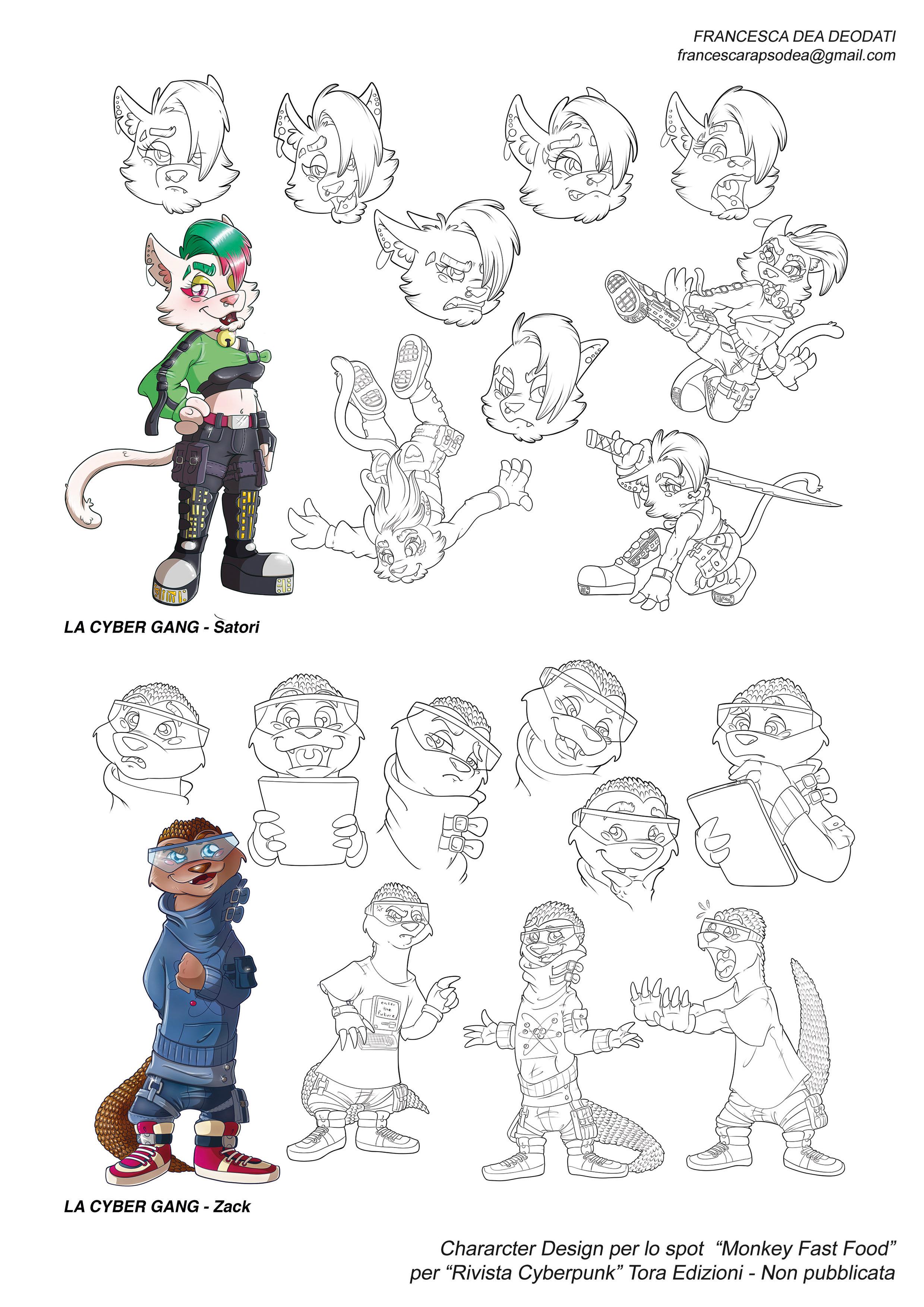 FRANCESCA DEA DEODATI
francescarapsodea@gmail.com

LA CYBER GANG - Satori

enter the future

LA CYBER GANG - Zack

Chararcter Design per lo spot "Monkey Fast Food" per "Rivista Cyberpunk" Tora Edizioni - Non pubblicata