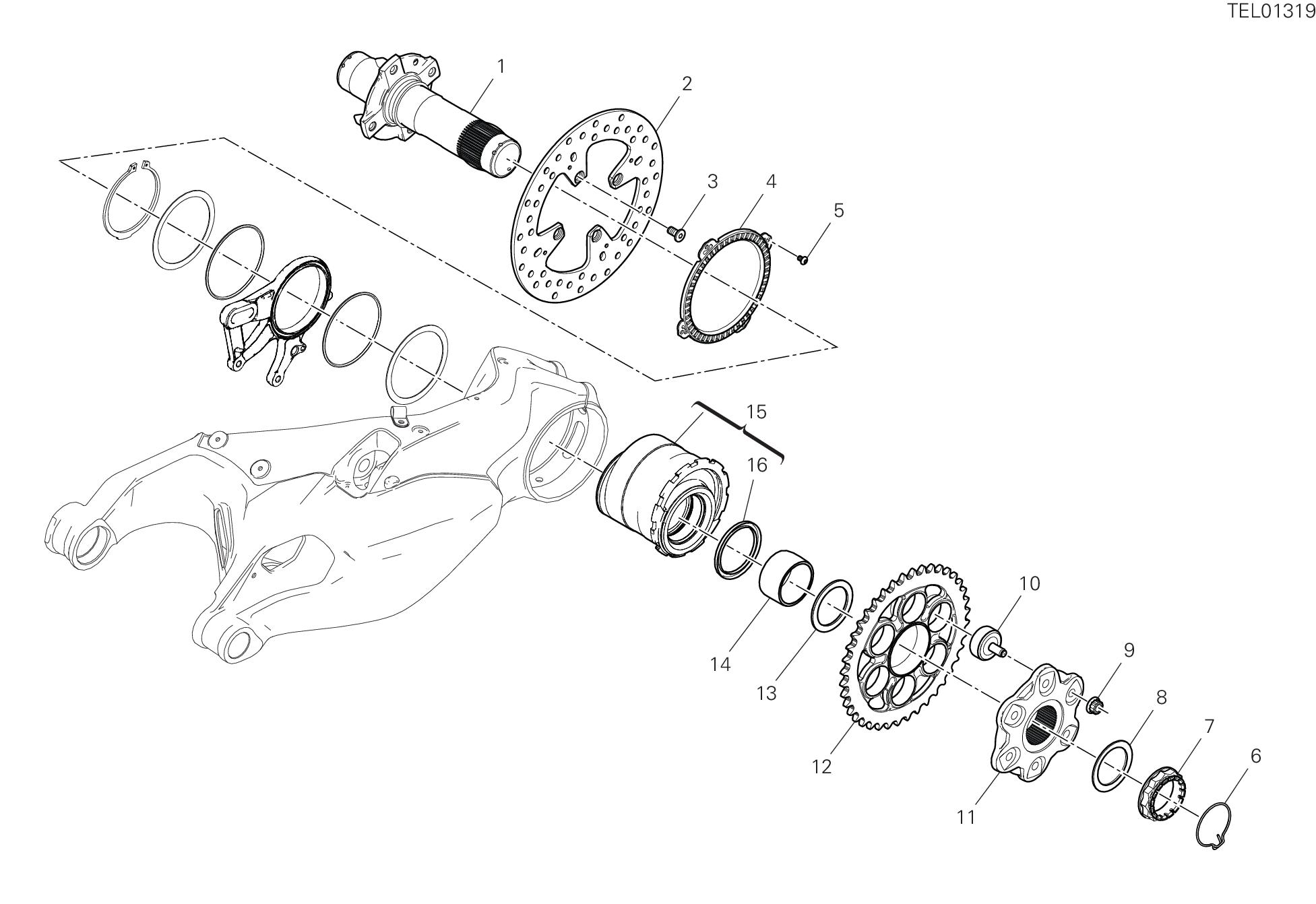 TEL01319

1
2
3
4
5
15
16
10
9
8
7
6
14
13
12
11