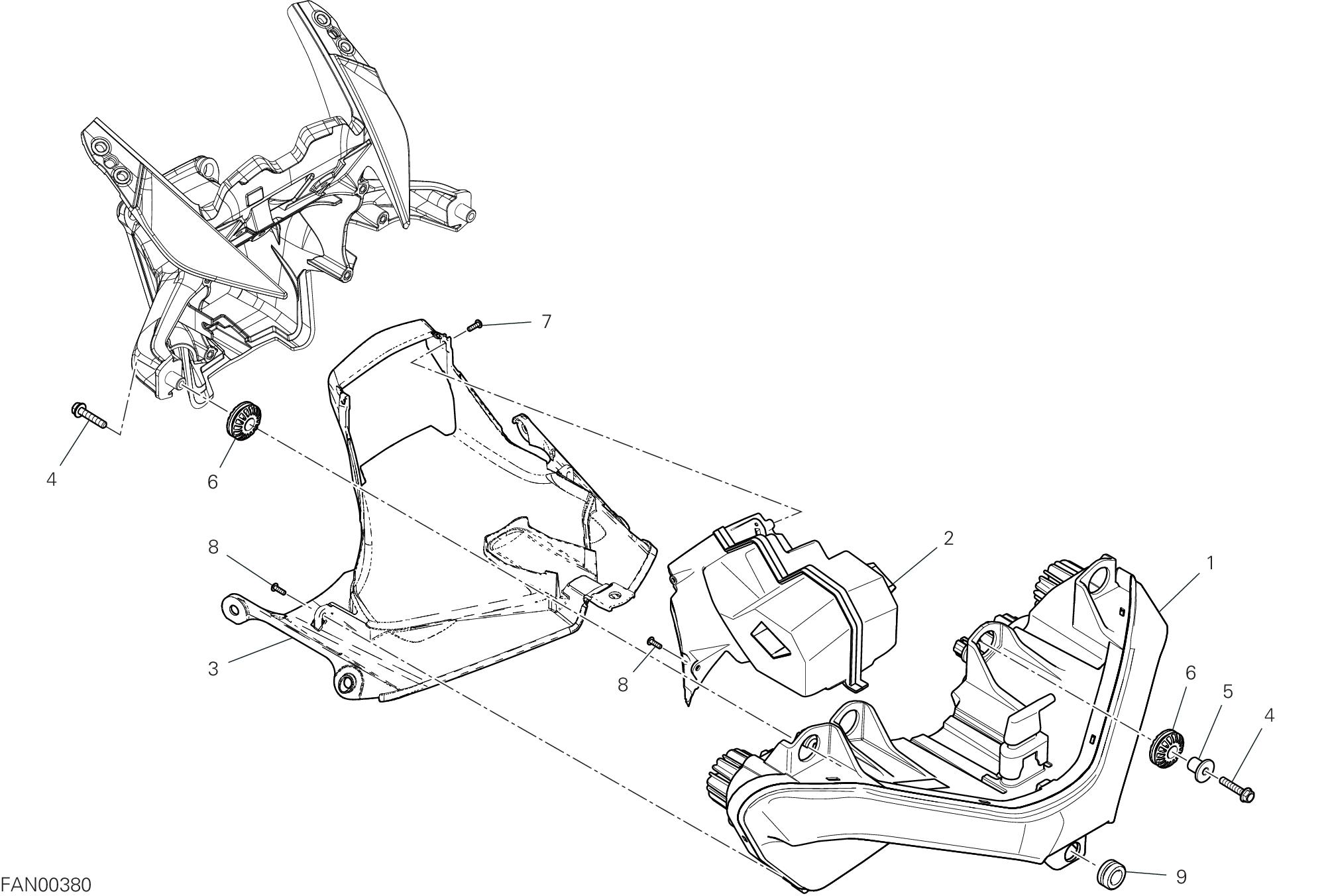 7
4
6
8
2
1
3
8
6
5
4
9
FAN00380