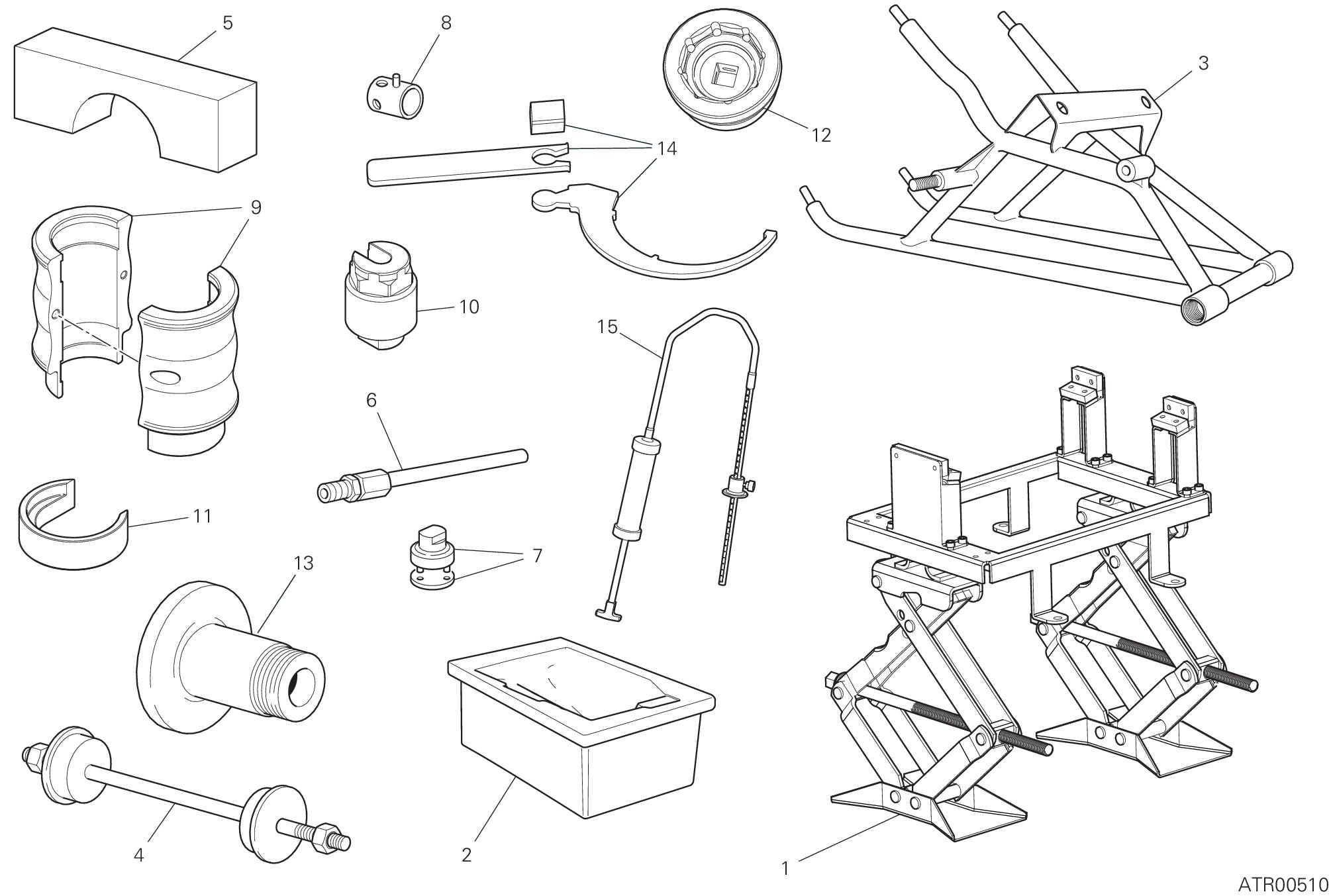 5
8
12
3
14
9
10
15
6
11
7
13
4
2
1
ATR00510