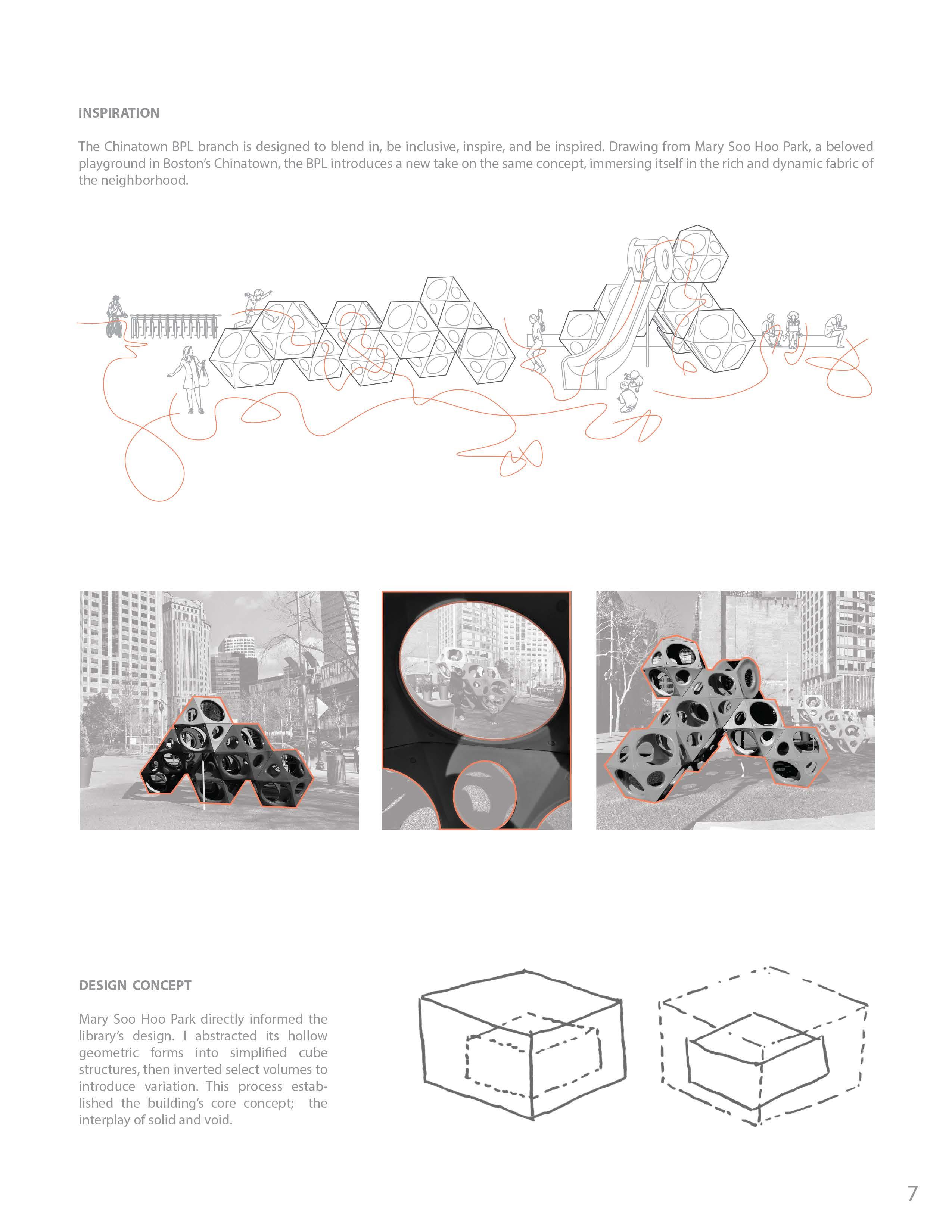 INSPIRATION

The Chinatown BPL branch is designed to blend in, be inclusive, inspire, and be inspired. Drawing from Mary Soo Hoo Park, a beloved playground in Boston's Chinatown, the BPL introduces a new take on the same concept, immersing itself in the rich and dynamic fabric of the neighborhood.

DESIGN CONCEPT

Mary Soo Hoo Park directly informed the library's design. I abstracted its hollow geometric forms into simplified cube structures, then inverted select volumes to introduce variation. This process established the building's core concept; the interplay of solid and void.

7