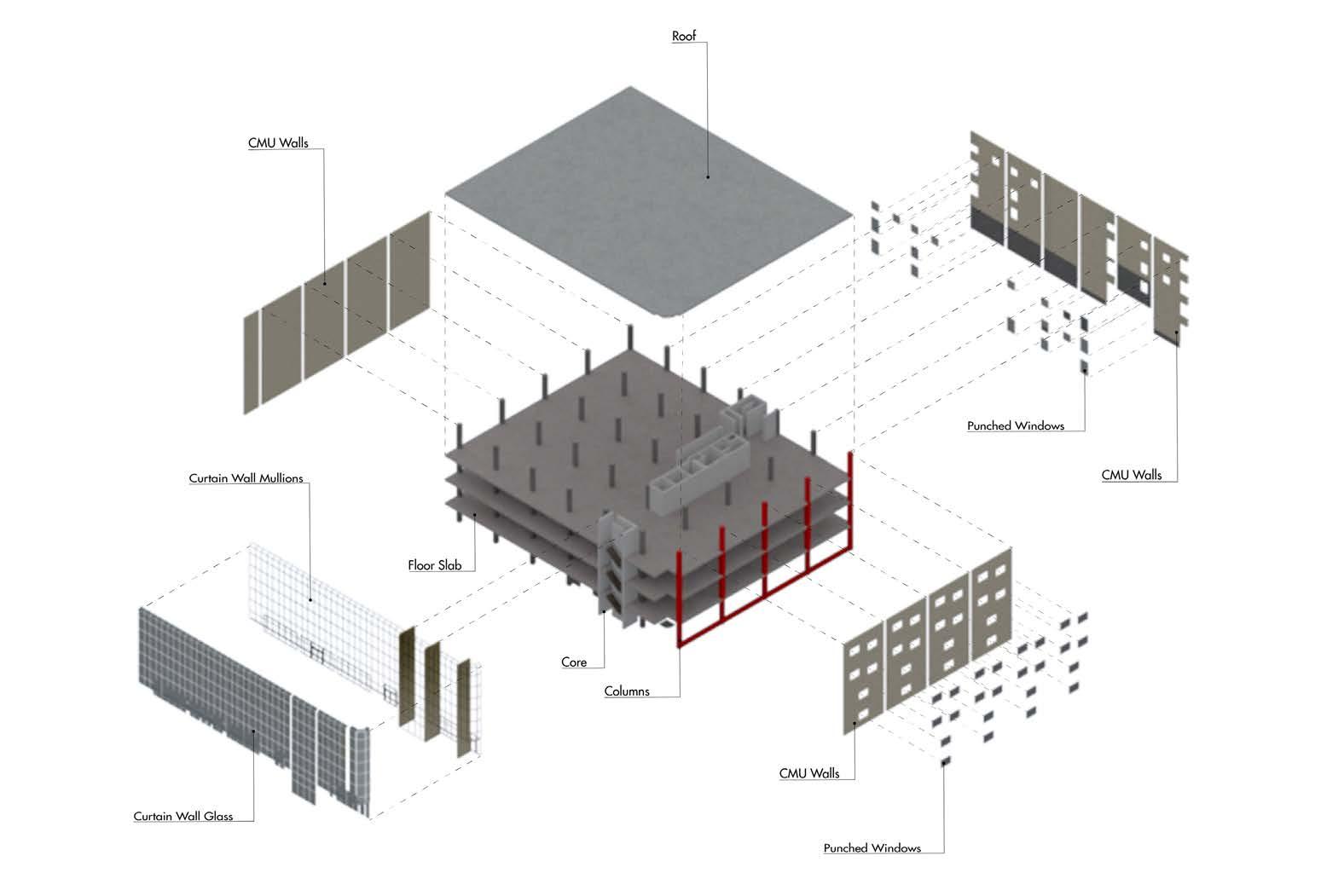 Roof

CMU Walls

Punched Windows

CMU Walls

Curtain Wall Mullions

Floor Slab

Core

Columns

CMU Walls

Curtain Wall Glass

Punched Windows