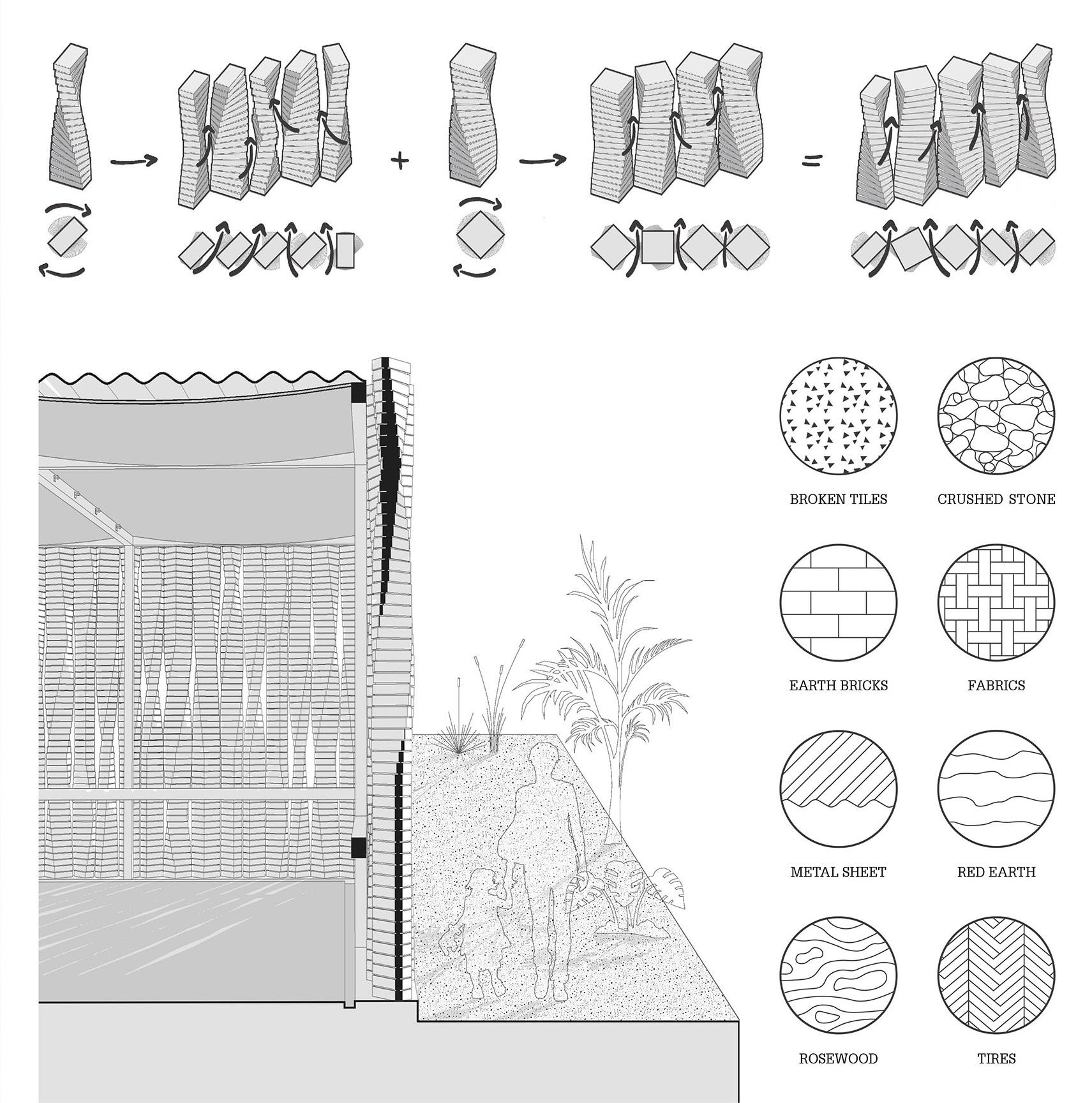 +

=

BROKEN TILES

CRUSHED STONE

EARTH BRICKS

FABRICS

METAL SHEET

RED EARTH

ROSEWOOD

TIRES