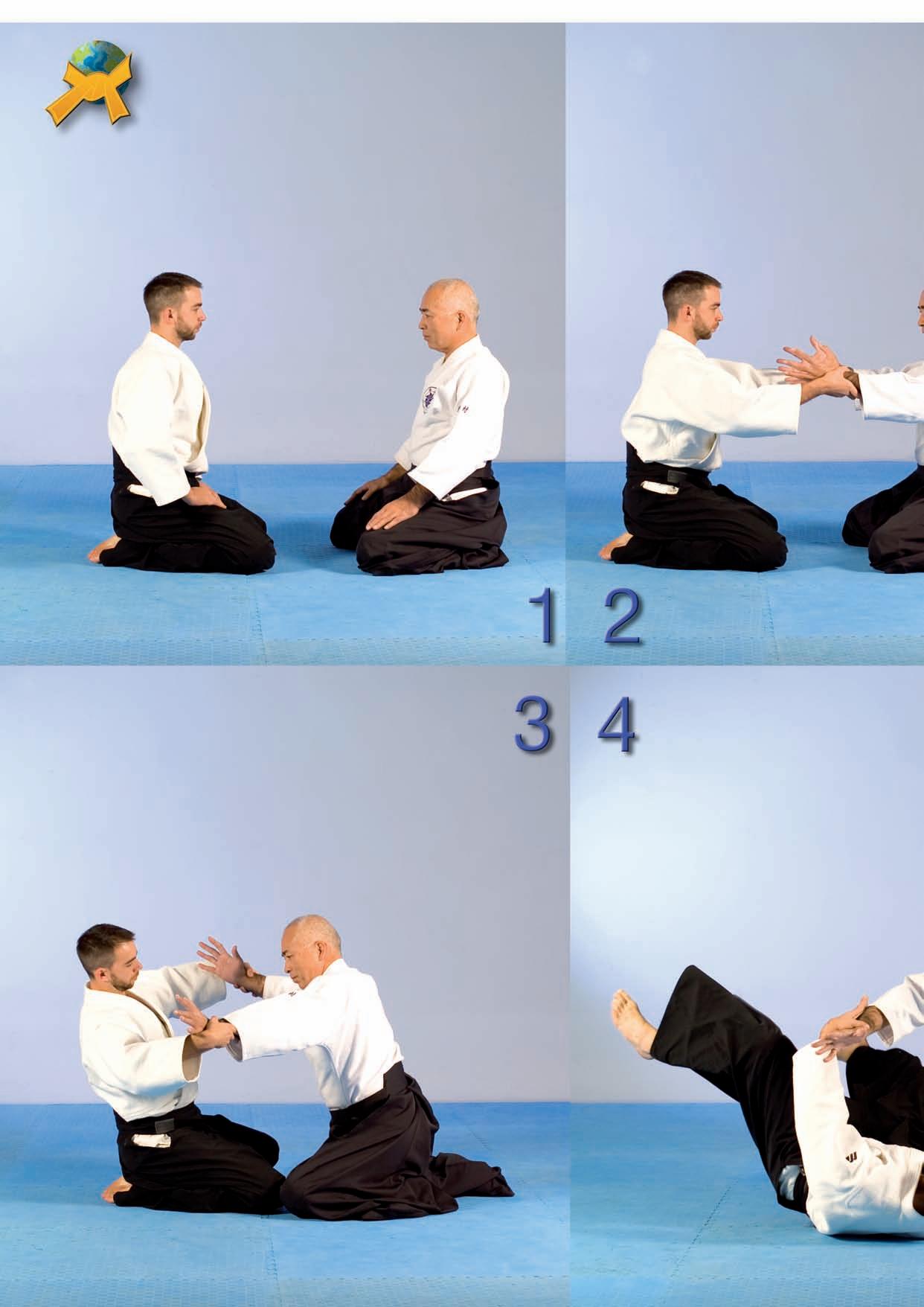 1 2

3 4