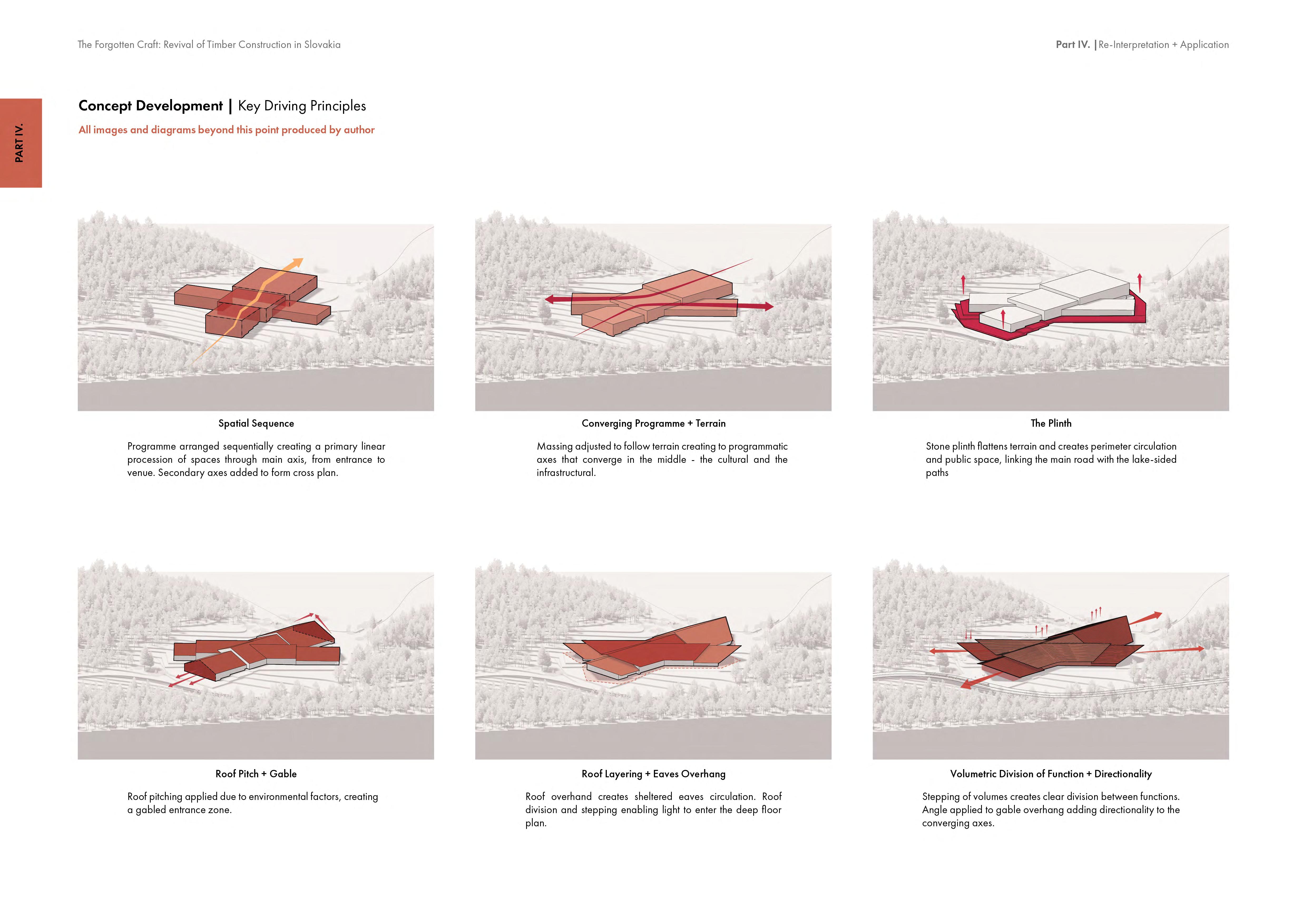 The Forgotten Craft: Revival of Timber Construction in Slovakia

Part IV. | Re-Interpretation + Application

PART IV.

Concept Development | Key Driving Principles

All images and diagrams beyond this point produced by author

Spatial Sequence

Programme arranged sequentially creating a primary linear procession of spaces through main axis, from entrance to venue. Secondary axes added to form cross plan.

Converging Programme + Terrain

Massing adjusted to follow terrain creating to programmatic axes that converge in the middle - the cultural and the infrastructural.

The Plinth

Stone plinth flattens terrain and creates perimeter circulation and public space, linking the main road with the lake-sided paths

Roof Pitch + Gable

Roof pitching applied due to environmental factors, creating a gabled entrance zone.

Roof Layering + Eaves Overhang

Roof overhand creates sheltered eaves circulation. Roof division and stepping enabling light to enter the deep floor plan.

Volumetric Division of Function + Directionality

Stepping of volumes creates clear division between functions. Angle applied to gable overhang adding directionality to the converging axes.