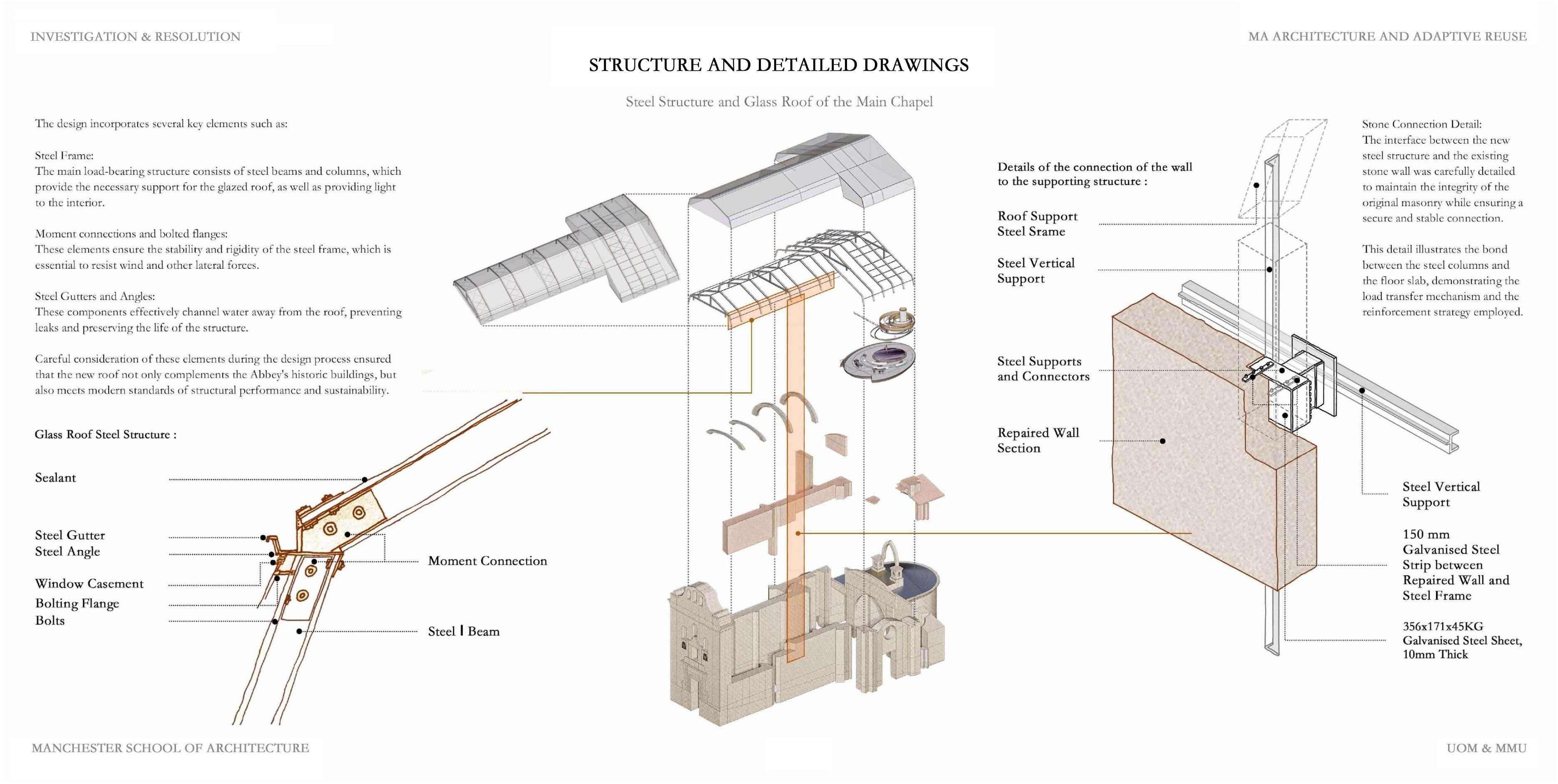 INVESTIGATION & RESOLUTION

MA ARCHITECTURE AND ADAPTIVE REUSE

STRUCTURE AND DETAILED DRAWINGS

Steel Structure and Glass Roof of the Main Chapel

The design incorporates several key elements such as:

Steel Frame:
The main load-bearing structure consists of steel beams and columns, which provide the necessary support for the glazed roof, as well as providing light to the interior.

Moment connections and bolted flanges:
These elements ensure the stability and rigidity of the steel frame, which is essential to resist wind and other lateral forces.

Steel Gutters and Angles:
These components effectively channel water away from the roof, preventing leaks and preserving the life of the structure.

Careful consideration of these elements during the design process ensured that the new roof not only complements the Abbey's historic buildings, but also meets modern standards of structural performance and sustainability.

Glass Roof Steel Structure :

Sealant

Steel Gutter
Steel Angle

Window Casement
Bolting Flange
Bolts

Moment Connection

Steel I Beam

Details of the connection of the wall to the supporting structure :

Roof Support Steel Srame

Steel Vertical Support

Steel Supports and Connectors

Repaired Wall Section

Stone Connection Detail:
The interface between the new steel structure and the existing stone wall was carefully detailed to maintain the integrity of the original masonry while ensuring a secure and stable connection.

This detail illustrates the bond between the steel columns and the floor slab, demonstrating the load transfer mechanism and the reinforcement strategy employed.

Steel Vertical Support

150 mm Galvanised Steel Strip between Repaired Wall and Steel Frame

356x171x45KG Galvanised Steel Sheet, 10mm Thick

MANCHESTER SCHOOL OF ARCHITECTURE

UOM & MMU