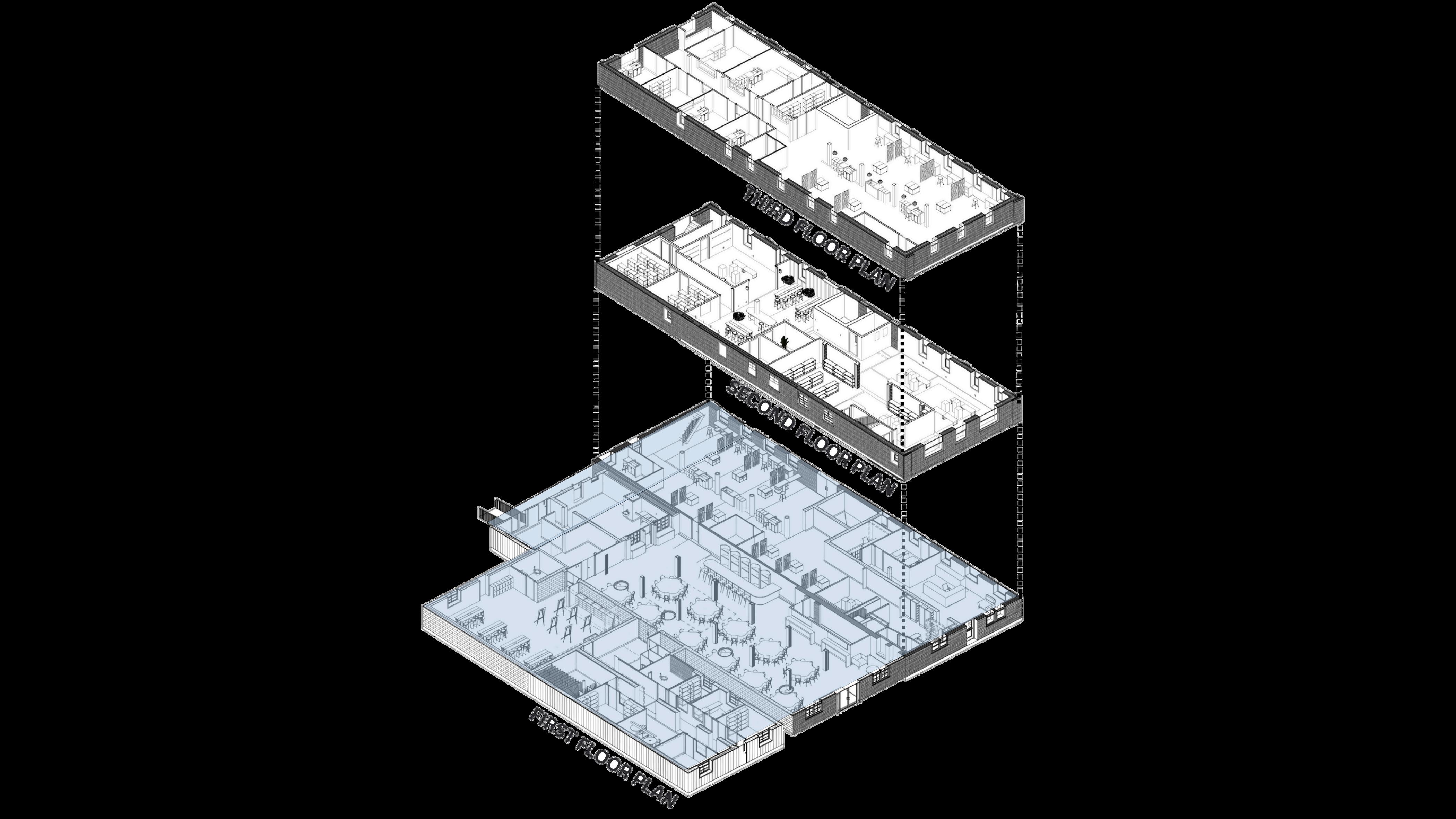 THIRD FLOOR PLAN

SECOND FLOOR PLAN

FIRST FLOOR PLAN