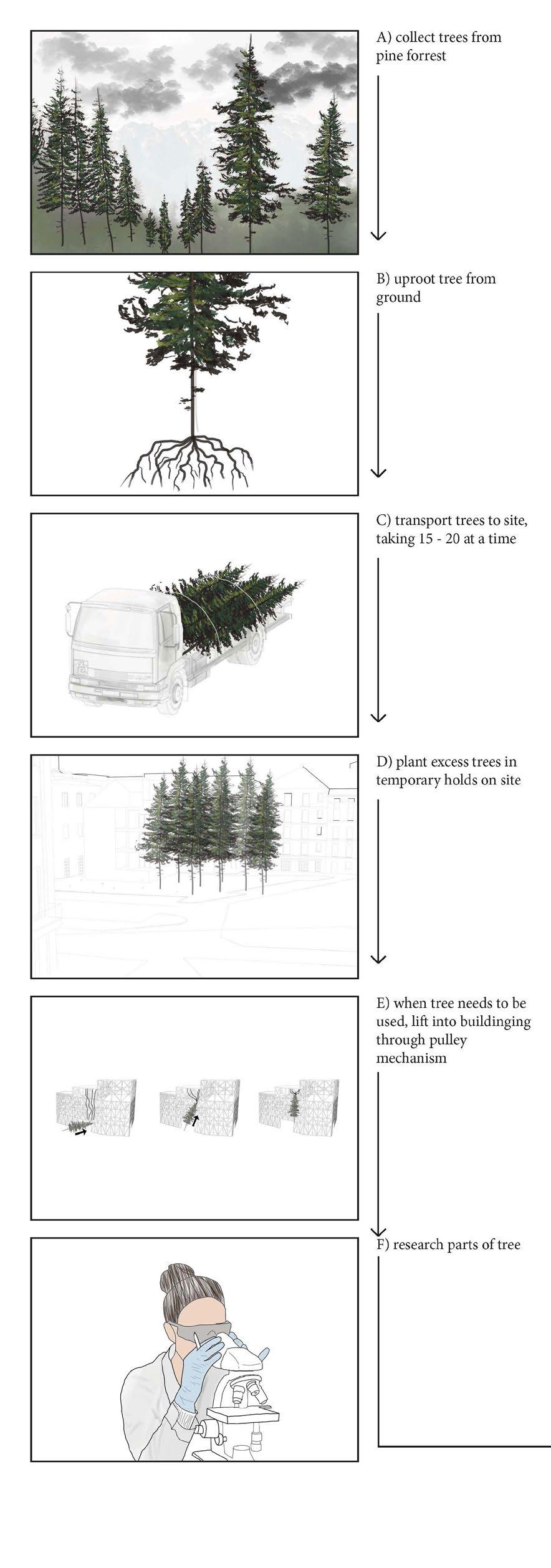 A) collect trees from pine forrest

B) uproot tree from ground

C) transport trees to site, taking 15 - 20 at a time

D) plant excess trees in temporary holds on site

E) when tree needs to be used, lift into buildinging through pulley mechanism

F) research parts of tree