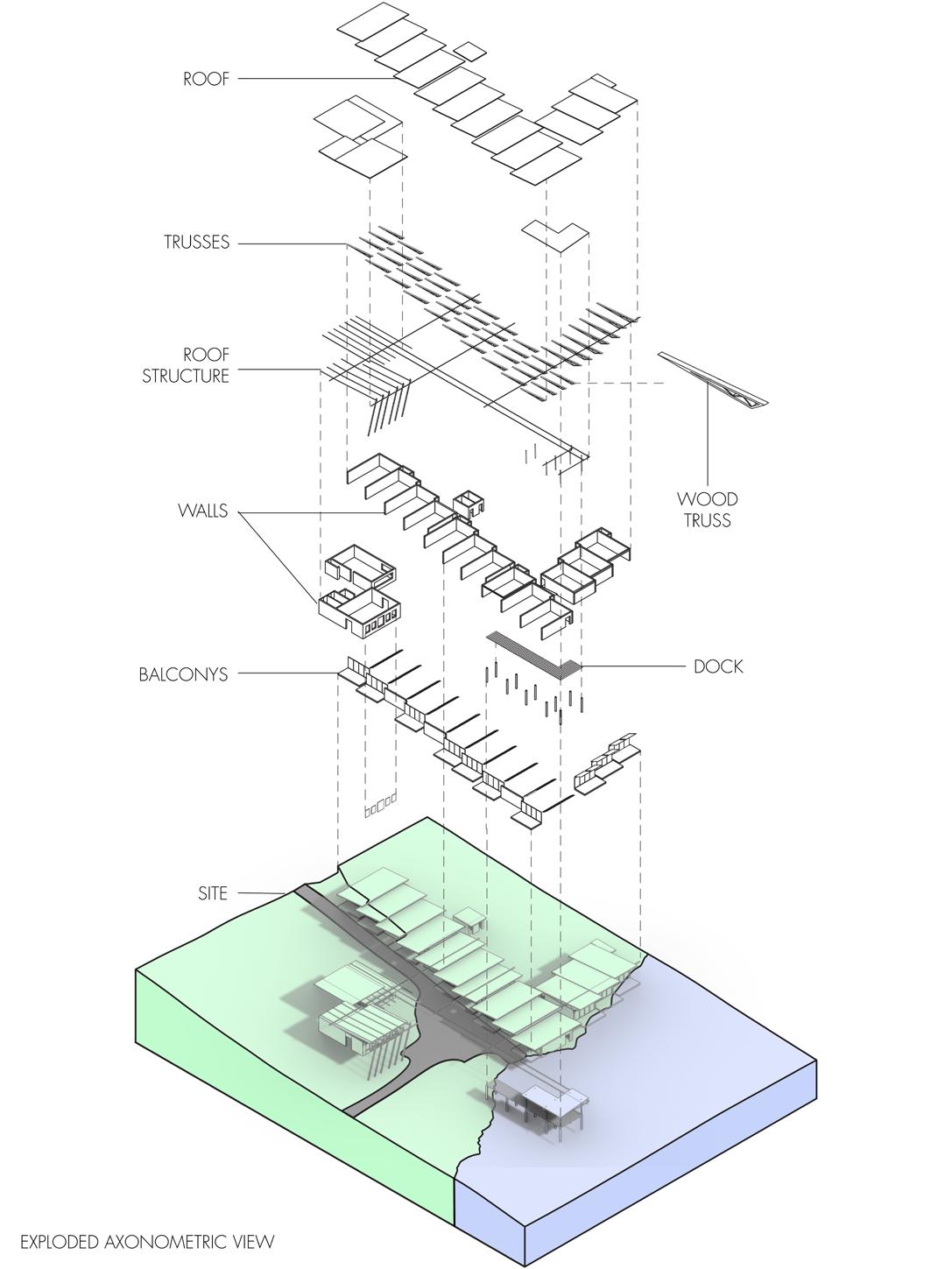 ROOF

TRUSSES

ROOF
STRUCTURE

WOOD
TRUSS

WALLS

BALCONYS

DOCK

SITE

EXPLODED AXONOMETRIC VIEW