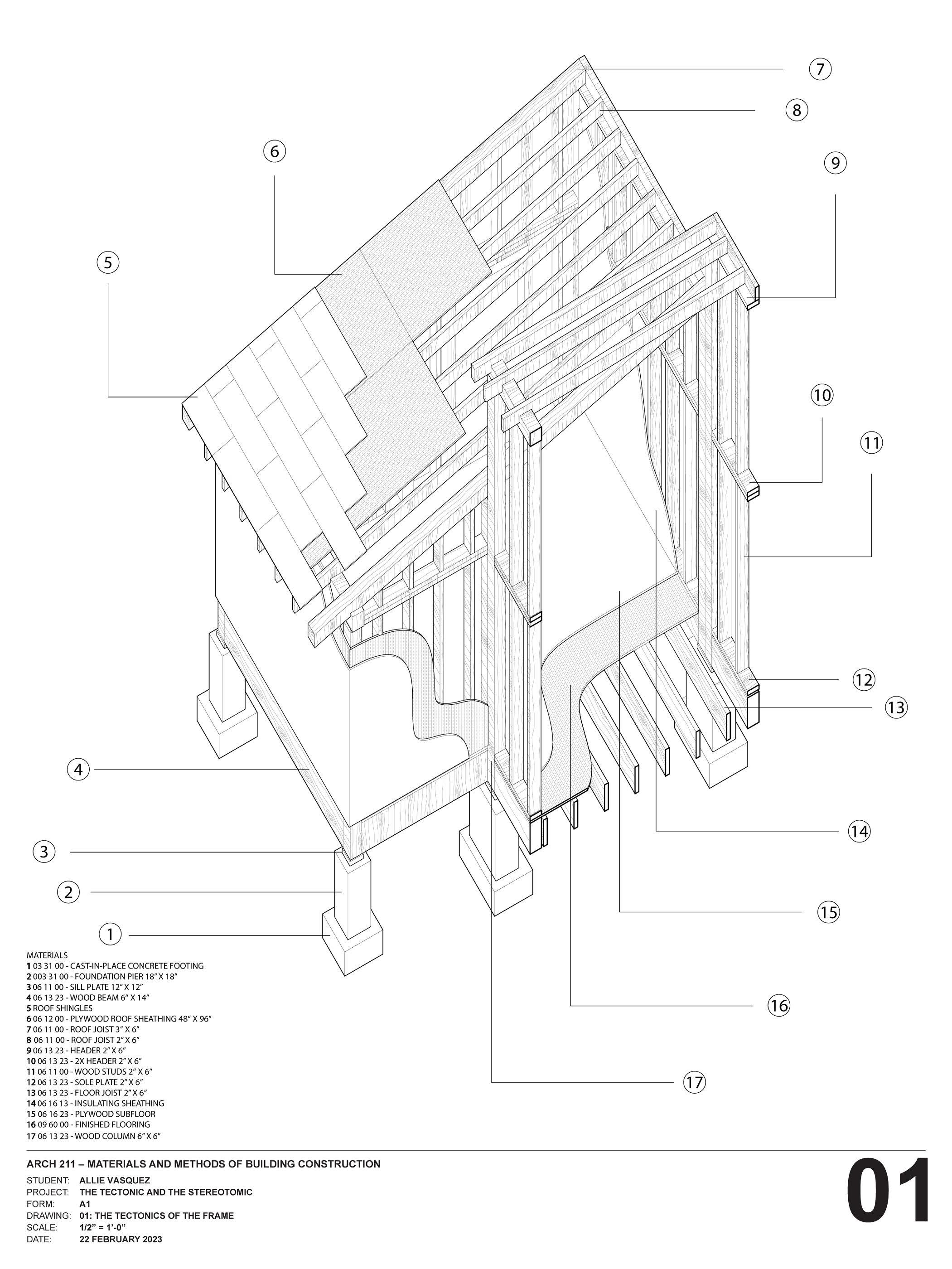 7
8
6
9
5
10
11
12
13
4
14
3
2
15
1
16
17

MATERIALS
1 03 31 00 - CAST-IN-PLACE CONCRETE FOOTING
2 003 31 00 - FOUNDATION PIER 18" X 18"
3 06 11 00 - SILL PLATE 12" X 12"
4 06 13 23 - WOOD BEAM 6" X 14"
5 ROOF SHINGLES
6 06 12 00 - PLYWOOD ROOF SHEATHING 48" X 96"
7 06 11 00 - ROOF JOIST 3" X 6"
8 06 11 00 - ROOF JOIST 2" X 6"
9 06 13 23 - HEADER 2" X 6"
10 06 13 23 - 2X HEADER 2" X 6"
11 06 11 00 - WOOD STUDS 2" X 6"
12 06 13 23 - SOLE PLATE 2" X 6"
13 06 13 23 - FLOOR JOIST 2" X 6"
14 06 16 13 - INSULATING SHEATHING
15 06 16 23 - PLYWOOD SUBFLOOR
16 09 60 00 - FINISHED FLOORING
17 06 13 23 - WOOD COLUMN 6" X 6"

ARCH 211 – MATERIALS AND METHODS OF BUILDING CONSTRUCTION
STUDENT: ALLIE VASQUEZ
PROJECT: THE TECTONIC AND THE STEREOTOMIC
FORM: A1
DRAWING: 01: THE TECTONICS OF THE FRAME
SCALE: 1/2" = 1'-0"
DATE: 22 FEBRUARY 2023

01