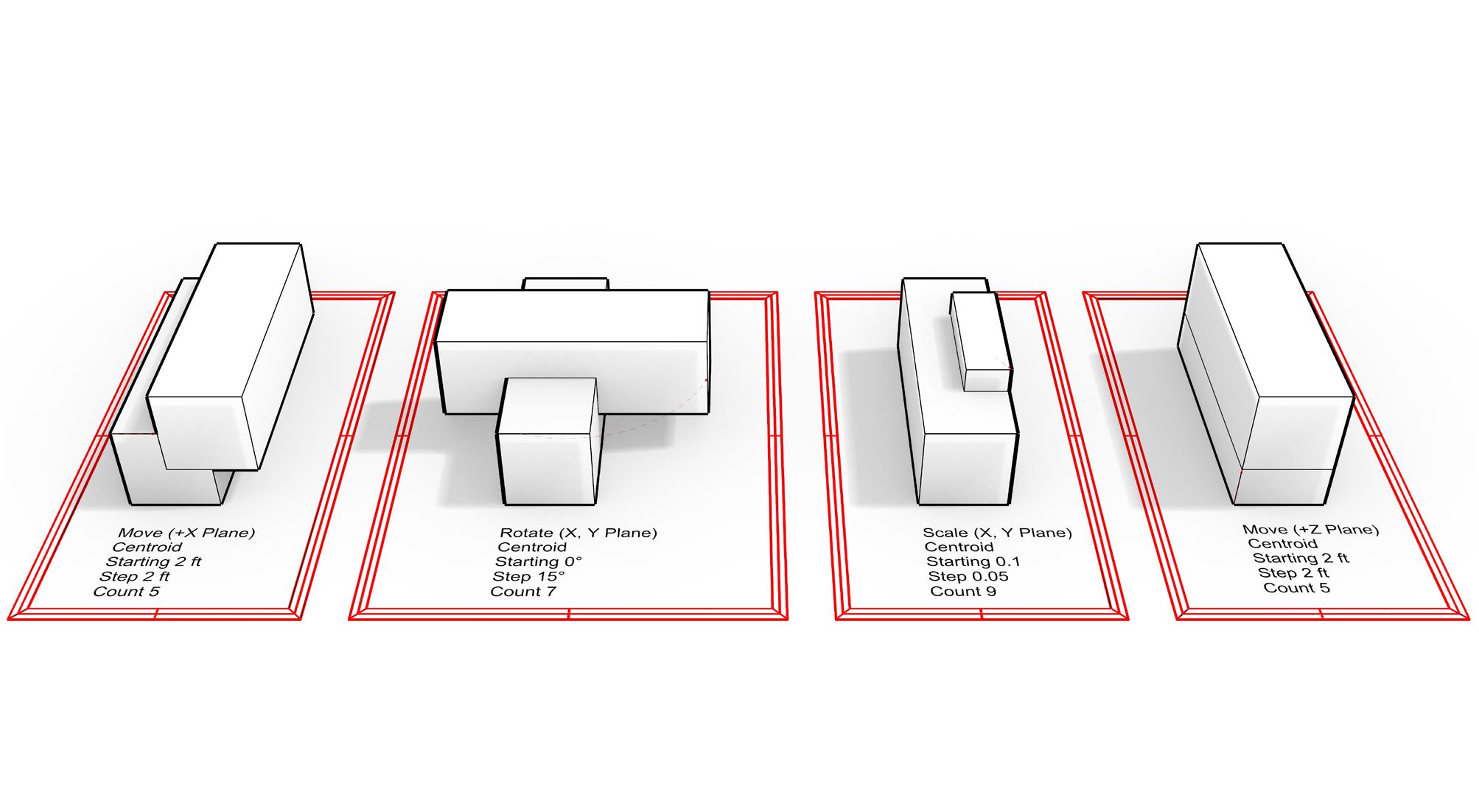 Move (+X Plane)
Centroid
Starting 2 ft
Step 2 ft
Count 5

Rotate (X, Y Plane)
Centroid
Starting 0°
Step 15°
Count 7

Scale (X, Y Plane)
Centroid
Starting 0.1
Step 0.05
Count 9

Move (+Z Plane)
Centroid
Starting 2 ft
Step 2 ft
Count 5