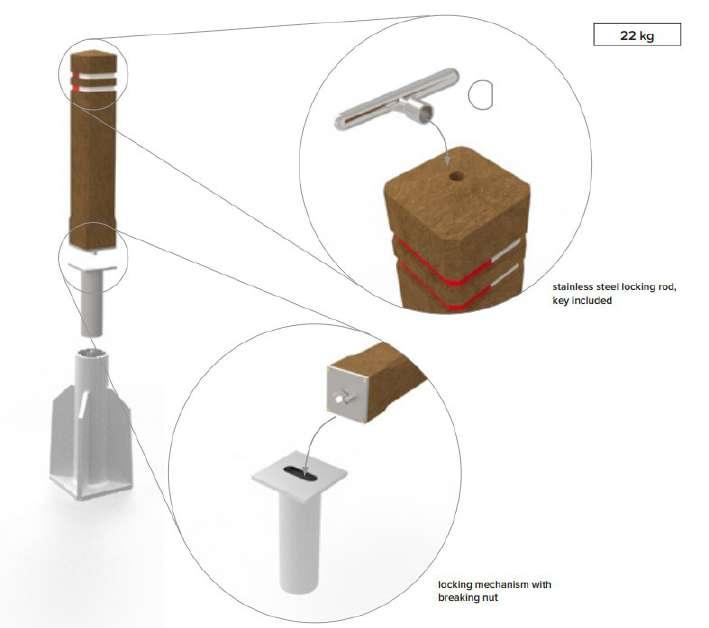 22 kg

stainless steel locking rod, key included

locking mechanism with breaking nut