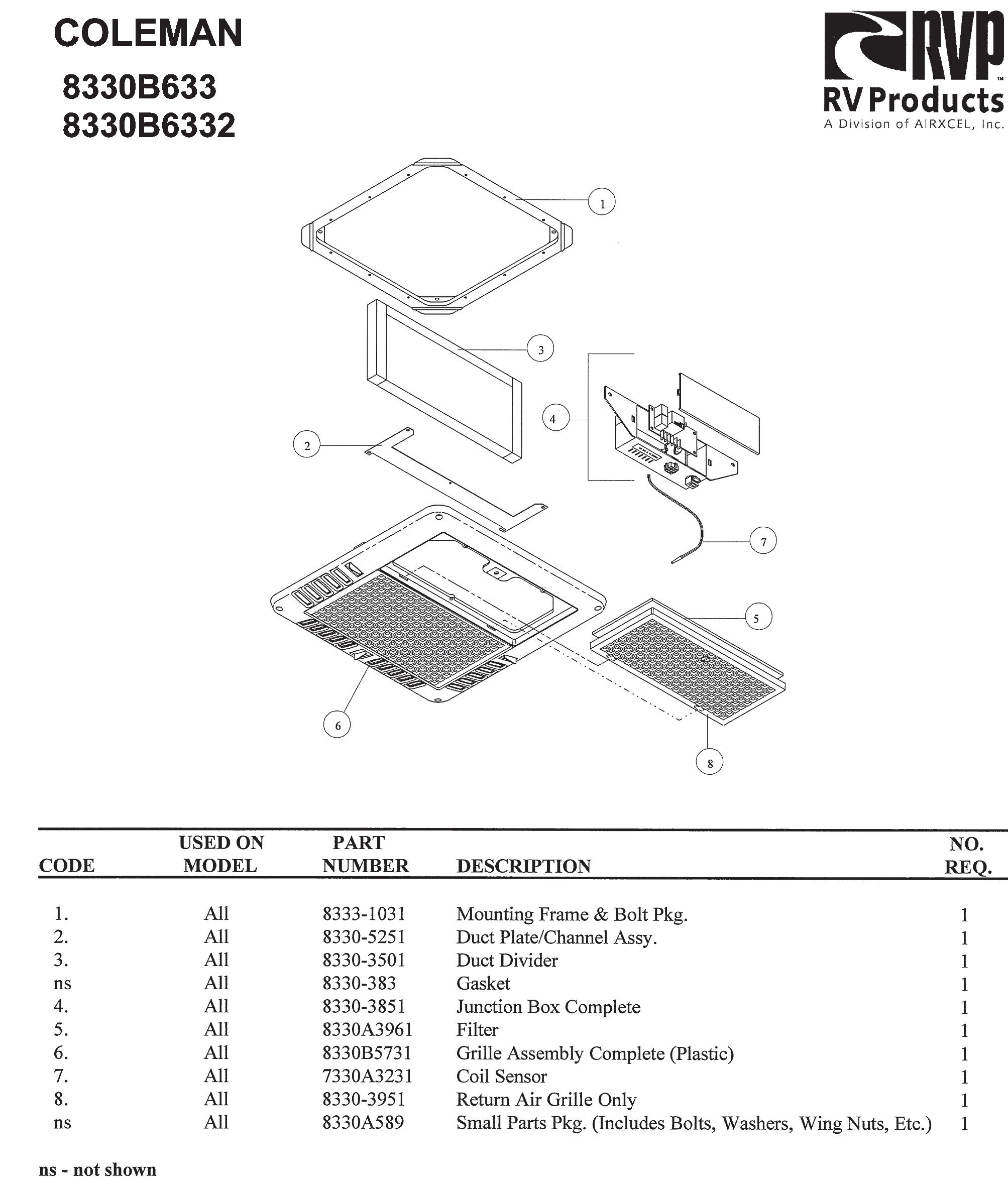 COLEMAN

8330B633
8330B6332

RVP™
RV Products
A Division of AIRXCEL, Inc.

1
3
4
2
7
5
6
8

| CODE | USED ON MODEL | PART NUMBER | DESCRIPTION | NO. REQ. |
|---|---|---|---|---|
| 1. | All | 8333-1031 | Mounting Frame & Bolt Pkg. | 1 |
| 2. | All | 8330-5251 | Duct Plate/Channel Assy. | 1 |
| 3. | All | 8330-3501 | Duct Divider | 1 |
| ns | All | 8330-383 | Gasket | 1 |
| 4. | All | 8330-3851 | Junction Box Complete | 1 |
| 5. | All | 8330A3961 | Filter | 1 |
| 6. | All | 8330B5731 | Grille Assembly Complete (Plastic) | 1 |
| 7. | All | 7330A3231 | Coil Sensor | 1 |
| 8. | All | 8330-3951 | Return Air Grille Only | 1 |
| ns | All | 8330A589 | Small Parts Pkg. (Includes Bolts, Washers, Wing Nuts, Etc.) | 1 |

ns - not shown