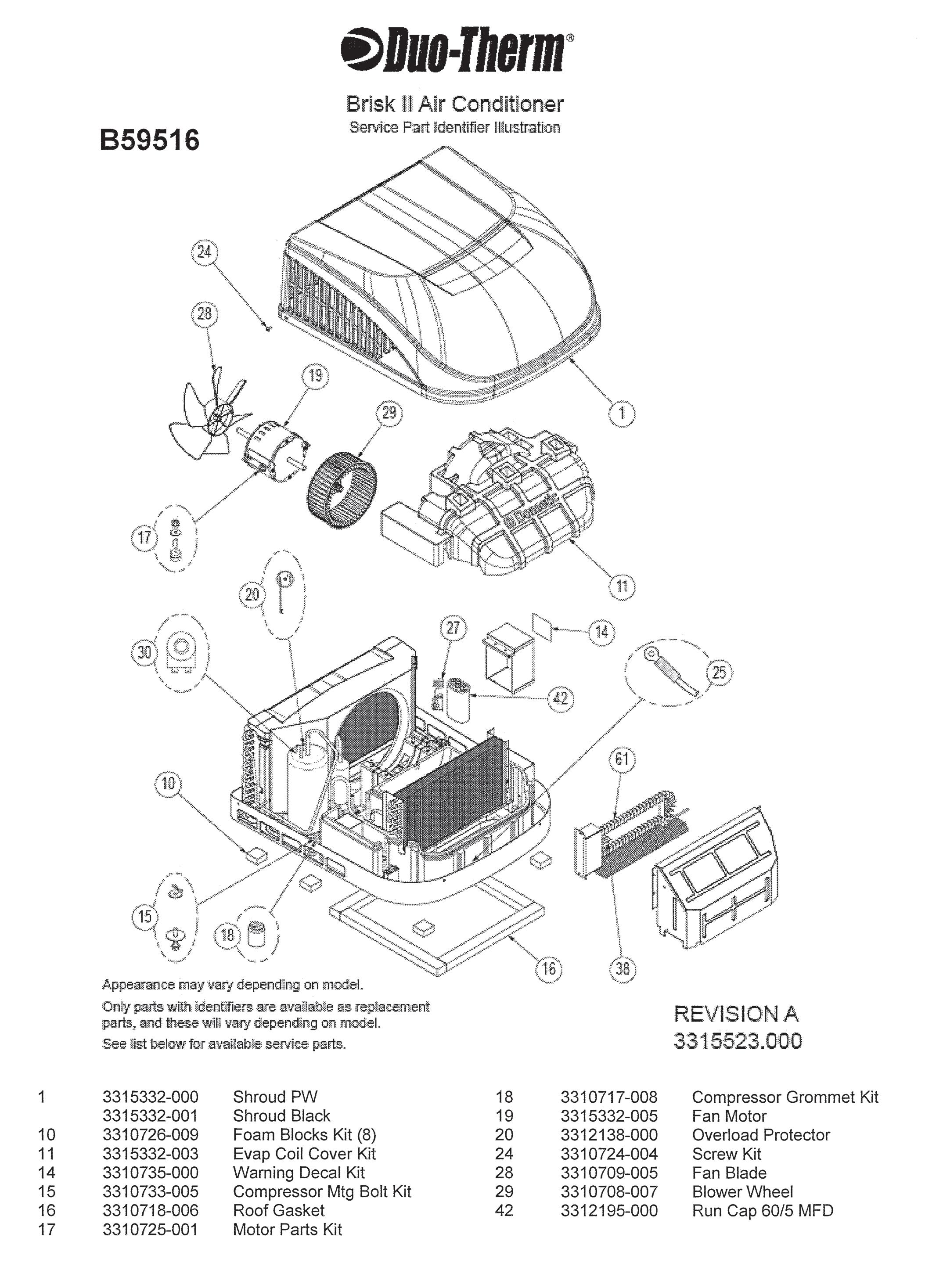 Duo-Therm®

Brisk II Air Conditioner
Service Part Identifier Illustration

B59516

24
28
19
29
1
17
11
20
27
14
30
25
42
61
10
15
18
16
38

Appearance may vary depending on model.

Only parts with identifiers are available as replacement parts, and these will vary depending on model.

See list below for available service parts.

REVISION A
3315523.000

| | | |
|---|---|---|
| 1 | 3315332-000 | Shroud PW |
| | 3315332-001 | Shroud Black |
| 10 | 3310726-009 | Foam Blocks Kit (8) |
| 11 | 3315332-003 | Evap Coil Cover Kit |
| 14 | 3310735-000 | Warning Decal Kit |
| 15 | 3310733-005 | Compressor Mtg Bolt Kit |
| 16 | 3310718-006 | Roof Gasket |
| 17 | 3310725-001 | Motor Parts Kit |

| | | |
|---|---|---|
| 18 | 3310717-008 | Compressor Grommet Kit |
| 19 | 3315332-005 | Fan Motor |
| 20 | 3312138-000 | Overload Protector |
| 24 | 3310724-004 | Screw Kit |
| 28 | 3310709-005 | Fan Blade |
| 29 | 3310708-007 | Blower Wheel |
| 42 | 3312195-000 | Run Cap 60/5 MFD |