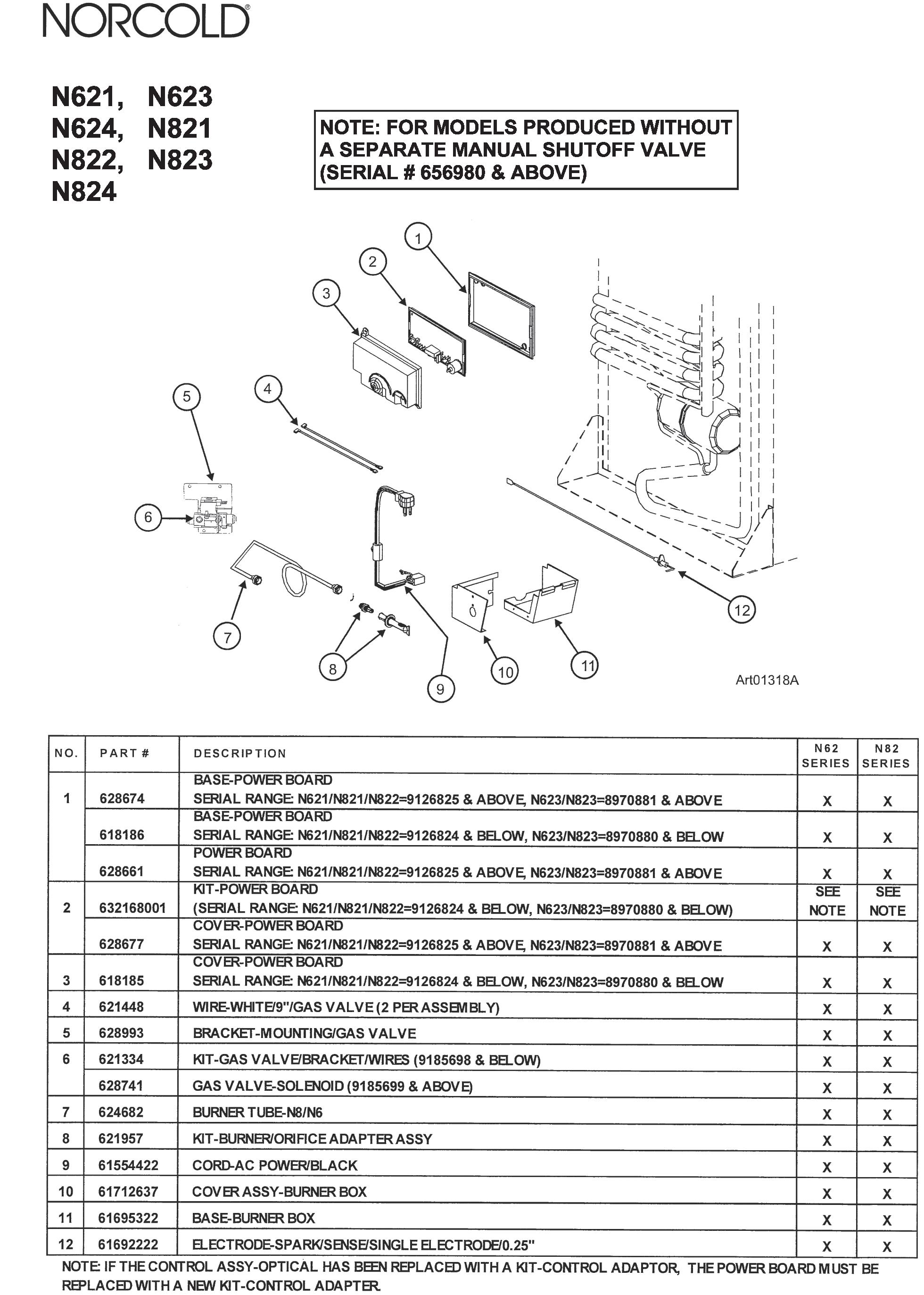 NORCOLD

N621, N623
N624, N821
N822, N823
N824

NOTE: FOR MODELS PRODUCED WITHOUT A SEPARATE MANUAL SHUTOFF VALVE (SERIAL # 656980 & ABOVE)

1
2
3
4
5
6
7
8
9
10
11
12

Art01318A

| NO. | PART # | DESCRIPTION | N62 SERIES | N82 SERIES |
|---|---|---|---|---|
| 1 | 628674 | BASE-POWER BOARD SERIAL RANGE: N621/N821/N822=9126825 & ABOVE, N623/N823=8970881 & ABOVE | X | X |
| | 618186 | BASE-POWER BOARD SERIAL RANGE: N621/N821/N822=9126824 & BELOW, N623/N823=8970880 & BELOW | X | X |
| | 628661 | POWER BOARD SERIAL RANGE: N621/N821/N822=9126825 & ABOVE, N623/N823=8970881 & ABOVE | X | X |
| 2 | 632168001 | KIT-POWER BOARD (SERIAL RANGE: N621/N821/N822=9126824 & BELOW, N623/N823=8970880 & BELOW) | SEE NOTE | SEE NOTE |
| | 628677 | COVER-POWER BOARD SERIAL RANGE: N621/N821/N822=9126825 & ABOVE, N623/N823=8970881 & ABOVE | X | X |
| 3 | 618185 | COVER-POWER BOARD SERIAL RANGE: N621/N821/N822=9126824 & BELOW, N623/N823=8970880 & BELOW | X | X |
| 4 | 621448 | WIRE-WHITE/9"/GAS VALVE (2 PER ASSEMBLY) | X | X |
| 5 | 628993 | BRACKET-MOUNTING/GAS VALVE | X | X |
| 6 | 621334 | KIT-GAS VALVE/BRACKET/WIRES (9185698 & BELOW) | X | X |
| | 628741 | GAS VALVE-SOLENOID (9185699 & ABOVE) | X | X |
| 7 | 624682 | BURNER TUBE-N8/N6 | X | X |
| 8 | 621957 | KIT-BURNER/ORIFICE ADAPTER ASSY | X | X |
| 9 | 61554422 | CORD-AC POWER/BLACK | X | X |
| 10 | 61712637 | COVER ASSY-BURNER BOX | X | X |
| 11 | 61695322 | BASE-BURNER BOX | X | X |
| 12 | 61692222 | ELECTRODE-SPARK/SENSE/SINGLE ELECTRODE/0.25" | X | X |

NOTE: IF THE CONTROL ASSY-OPTICAL HAS BEEN REPLACED WITH A KIT-CONTROL ADAPTOR, THE POWER BOARD MUST BE REPLACED WITH A NEW KIT-CONTROL ADAPTER.