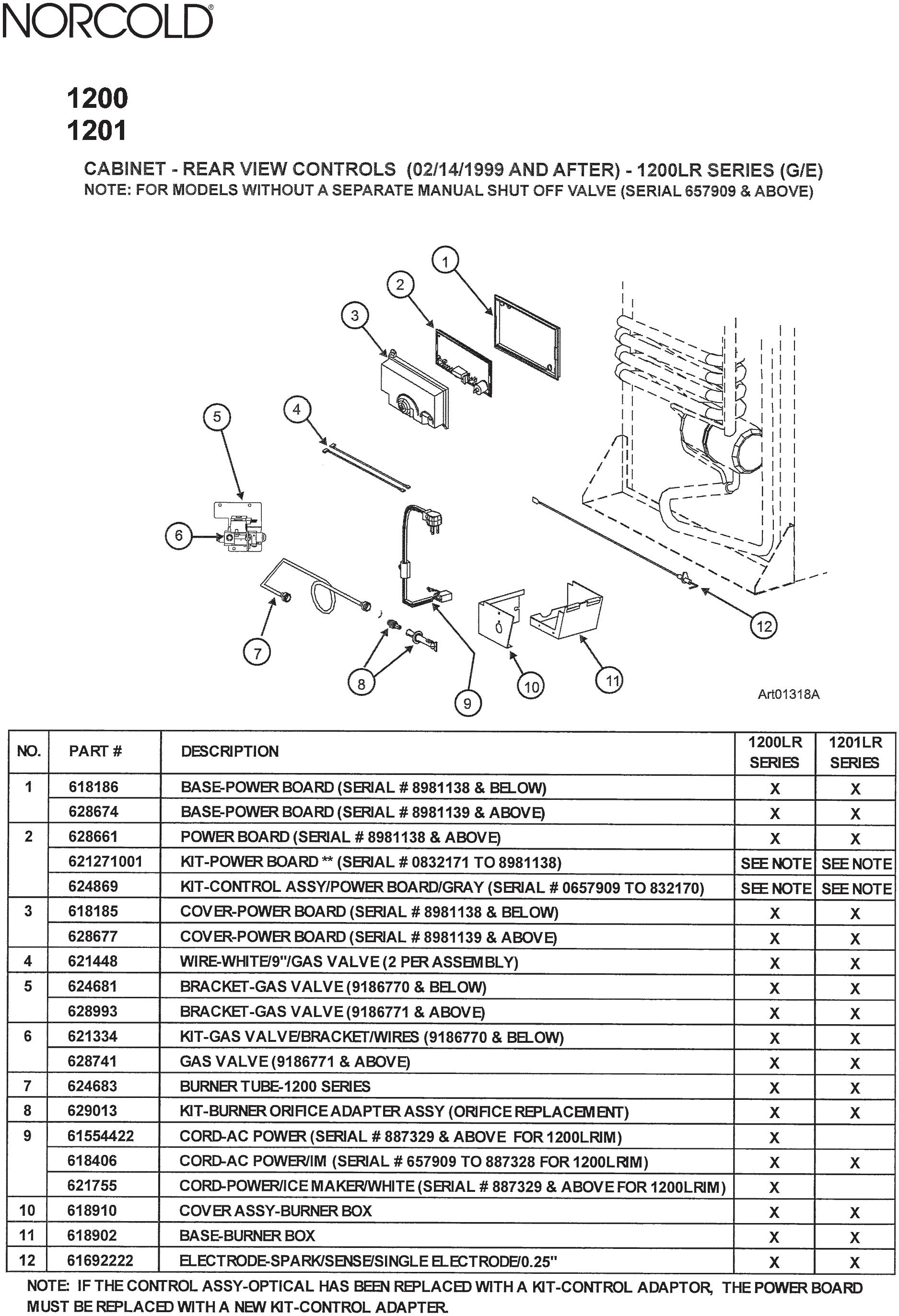 NORCOLD®

1200
1201

CABINET - REAR VIEW CONTROLS (02/14/1999 AND AFTER) - 1200LR SERIES (G/E)
NOTE: FOR MODELS WITHOUT A SEPARATE MANUAL SHUT OFF VALVE (SERIAL 657909 & ABOVE)

1
2
3
4
5
6
7
8
9
10
11
12

Art01318A

| NO. | PART # | DESCRIPTION | 1200LR SERIES | 1201LR SERIES |
|---|---|---|---|---|
| 1 | 618186 | BASE-POWER BOARD (SERIAL # 8981138 & BELOW) | X | X |
| | 628674 | BASE-POWER BOARD (SERIAL # 8981139 & ABOVE) | X | X |
| 2 | 628661 | POWER BOARD (SERIAL # 8981138 & ABOVE) | X | X |
| | 621271001 | KIT-POWER BOARD ** (SERIAL # 0832171 TO 8981138) | SEE NOTE | SEE NOTE |
| | 624869 | KIT-CONTROL ASSY/POWER BOARD/GRAY (SERIAL # 0657909 TO 832170) | SEE NOTE | SEE NOTE |
| 3 | 618185 | COVER-POWER BOARD (SERIAL # 8981138 & BELOW) | X | X |
| | 628677 | COVER-POWER BOARD (SERIAL # 8981139 & ABOVE) | X | X |
| 4 | 621448 | WIRE-WHITE/9"/GAS VALVE (2 PER ASSEMBLY) | X | X |
| 5 | 624681 | BRACKET-GAS VALVE (9186770 & BELOW) | X | X |
| | 628993 | BRACKET-GAS VALVE (9186771 & ABOVE) | X | X |
| 6 | 621334 | KIT-GAS VALVE/BRACKET/WIRES (9186770 & BELOW) | X | X |
| | 628741 | GAS VALVE (9186771 & ABOVE) | X | X |
| 7 | 624683 | BURNER TUBE-1200 SERIES | X | X |
| 8 | 629013 | KIT-BURNER ORIFICE ADAPTER ASSY (ORIFICE REPLACEMENT) | X | X |
| 9 | 61554422 | CORD-AC POWER (SERIAL # 887329 & ABOVE FOR 1200LRIM) | X | |
| | 618406 | CORD-AC POWER/IM (SERIAL # 657909 TO 887328 FOR 1200LRIM) | X | X |
| | 621755 | CORD-POWER/ICE MAKER/WHITE (SERIAL # 887329 & ABOVE FOR 1200LRIM) | X | |
| 10 | 618910 | COVER ASSY-BURNER BOX | X | X |
| 11 | 618902 | BASE-BURNER BOX | X | X |
| 12 | 61692222 | ELECTRODE-SPARK/SENSE/SINGLE ELECTRODE/0.25" | X | X |

NOTE: IF THE CONTROL ASSY-OPTICAL HAS BEEN REPLACED WITH A KIT-CONTROL ADAPTOR, THE POWER BOARD MUST BE REPLACED WITH A NEW KIT-CONTROL ADAPTER.