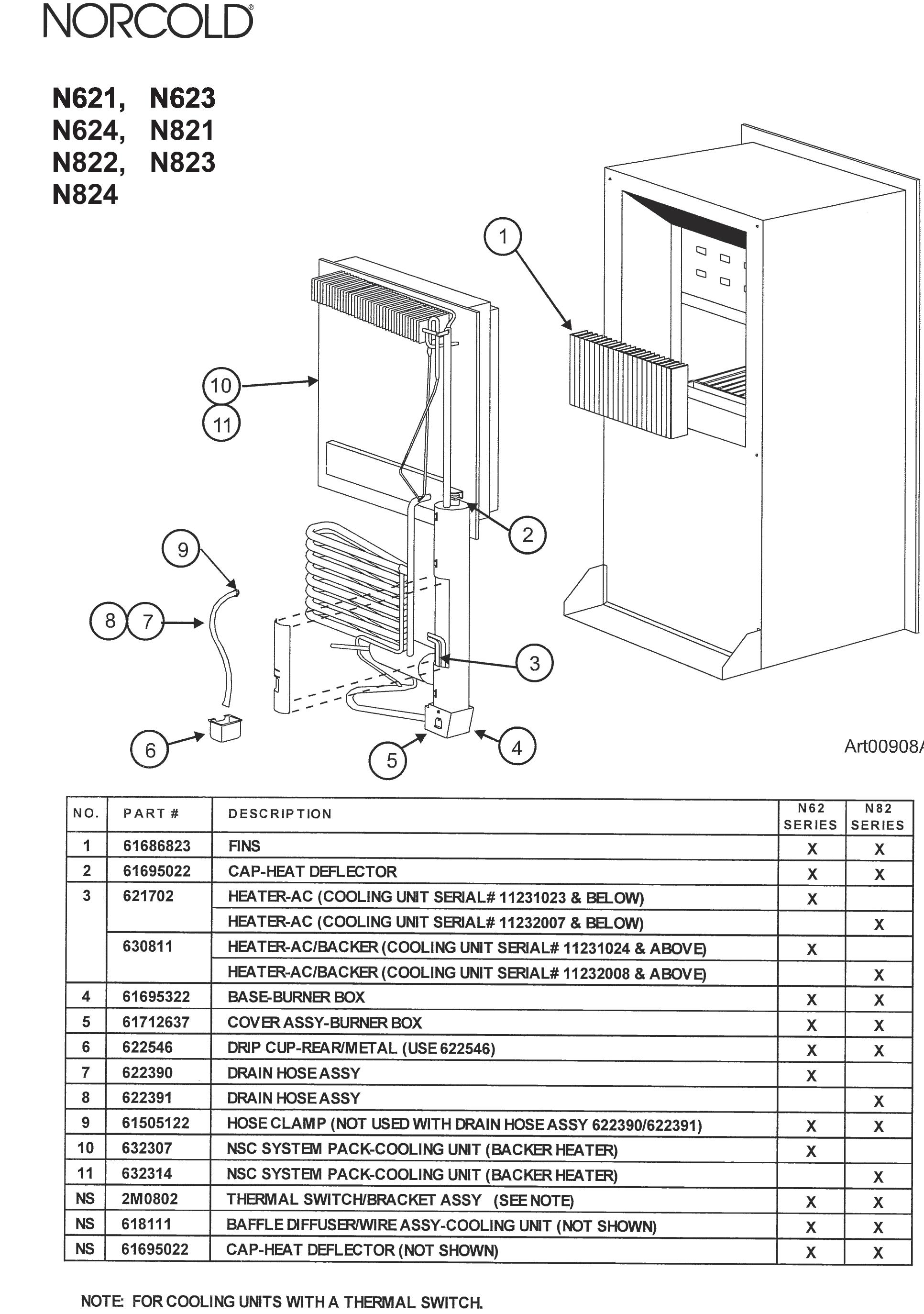 NORCOLD®

N621, N623
N624, N821
N822, N823
N824

1
10
11
2
9
8 7
3
6
5
4

Art00908A

| NO. | PART # | DESCRIPTION | N62 SERIES | N82 SERIES |
|---|---|---|---|---|
| 1 | 61686823 | FINS | X | X |
| 2 | 61695022 | CAP-HEAT DEFLECTOR | X | X |
| 3 | 621702 | HEATER-AC (COOLING UNIT SERIAL# 11231023 & BELOW) | X | |
| | | HEATER-AC (COOLING UNIT SERIAL# 11232007 & BELOW) | | X |
| | 630811 | HEATER-AC/BACKER (COOLING UNIT SERIAL# 11231024 & ABOVE) | X | |
| | | HEATER-AC/BACKER (COOLING UNIT SERIAL# 11232008 & ABOVE) | | X |
| 4 | 61695322 | BASE-BURNER BOX | X | X |
| 5 | 61712637 | COVER ASSY-BURNER BOX | X | X |
| 6 | 622546 | DRIP CUP-REAR/METAL (USE 622546) | X | X |
| 7 | 622390 | DRAIN HOSE ASSY | X | |
| 8 | 622391 | DRAIN HOSE ASSY | | X |
| 9 | 61505122 | HOSE CLAMP (NOT USED WITH DRAIN HOSE ASSY 622390/622391) | X | X |
| 10 | 632307 | NSC SYSTEM PACK-COOLING UNIT (BACKER HEATER) | X | |
| 11 | 632314 | NSC SYSTEM PACK-COOLING UNIT (BACKER HEATER) | | X |
| NS | 2M0802 | THERMAL SWITCH/BRACKET ASSY (SEE NOTE) | X | X |
| NS | 618111 | BAFFLE DIFFUSER/WIRE ASSY-COOLING UNIT (NOT SHOWN) | X | X |
| NS | 61695022 | CAP-HEAT DEFLECTOR (NOT SHOWN) | X | X |

NOTE: FOR COOLING UNITS WITH A THERMAL SWITCH.